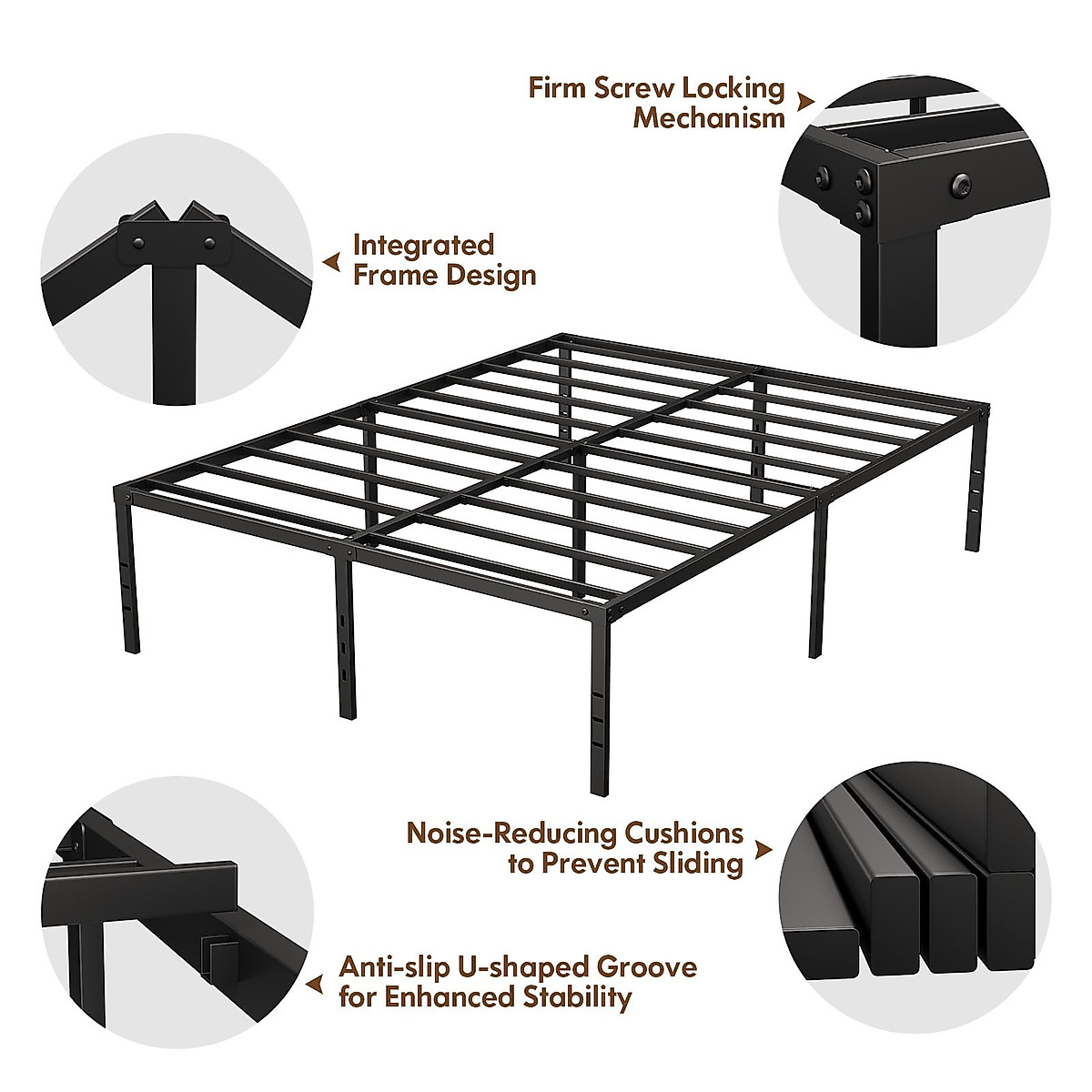 Firm Screw Locking Mechanism

Integrated Frame Design

Noise-Reducing Cushions to Prevent Sliding

Anti-slip U-shaped Groove for Enhanced Stability