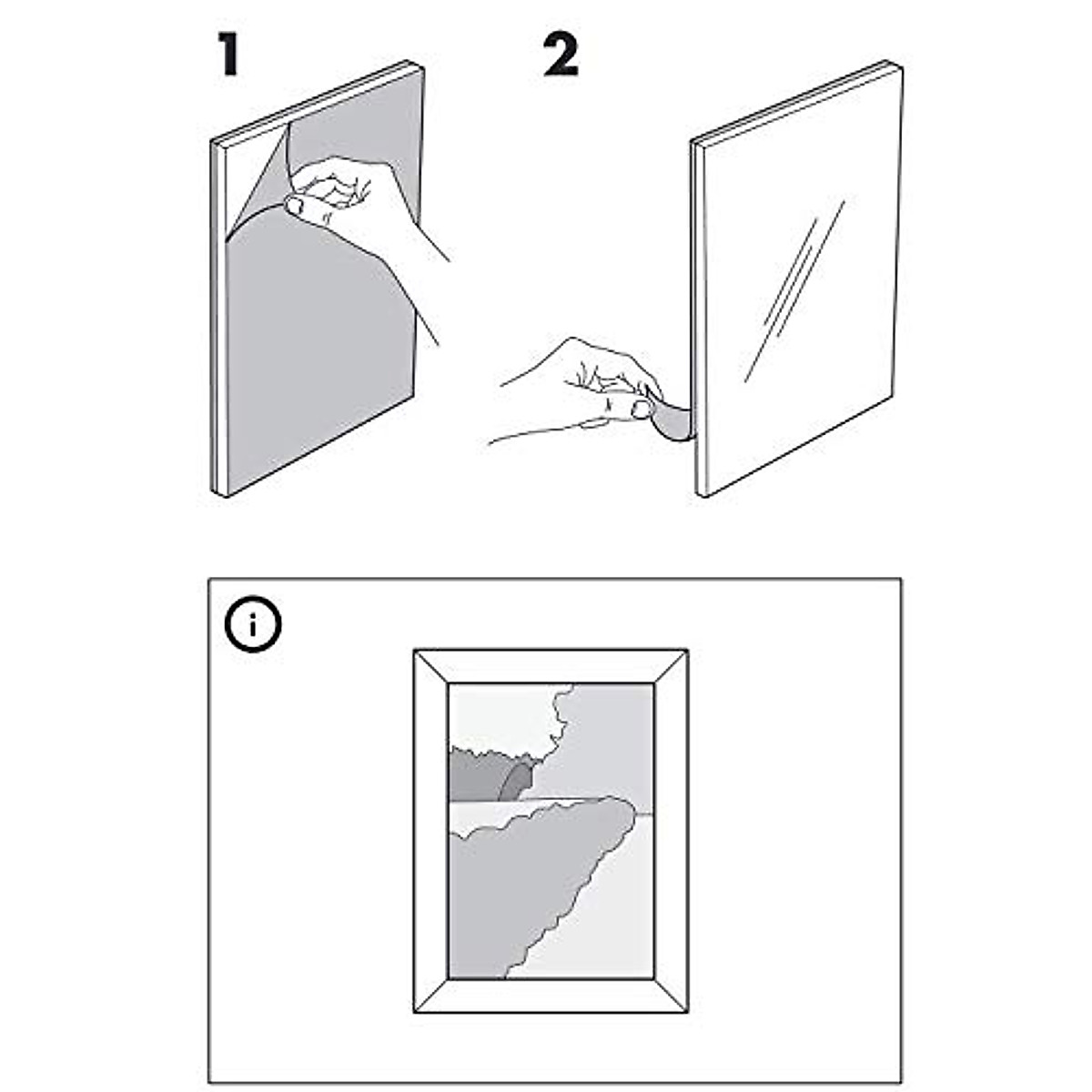 1

2

i