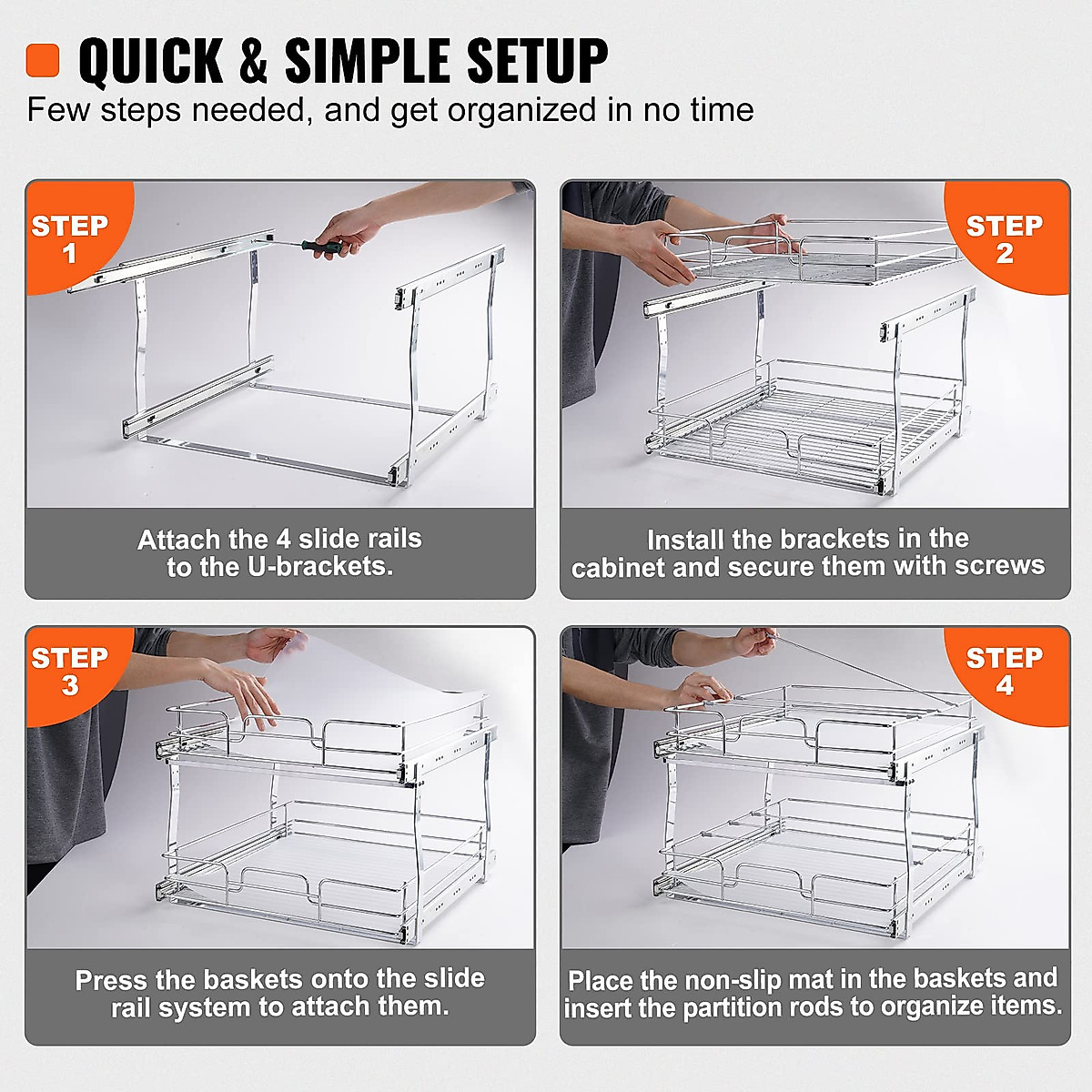 QUICK & SIMPLE SETUP

Few steps needed, and get organized in no time

STEP 1

Attach the 4 slide rails to the U-brackets.

STEP 2

Install the brackets in the cabinet and secure them with screws

STEP 3

Press the baskets onto the slide rail system to attach them.

STEP 4

Place the non-slip mat in the baskets and insert the partition rods to organize items.