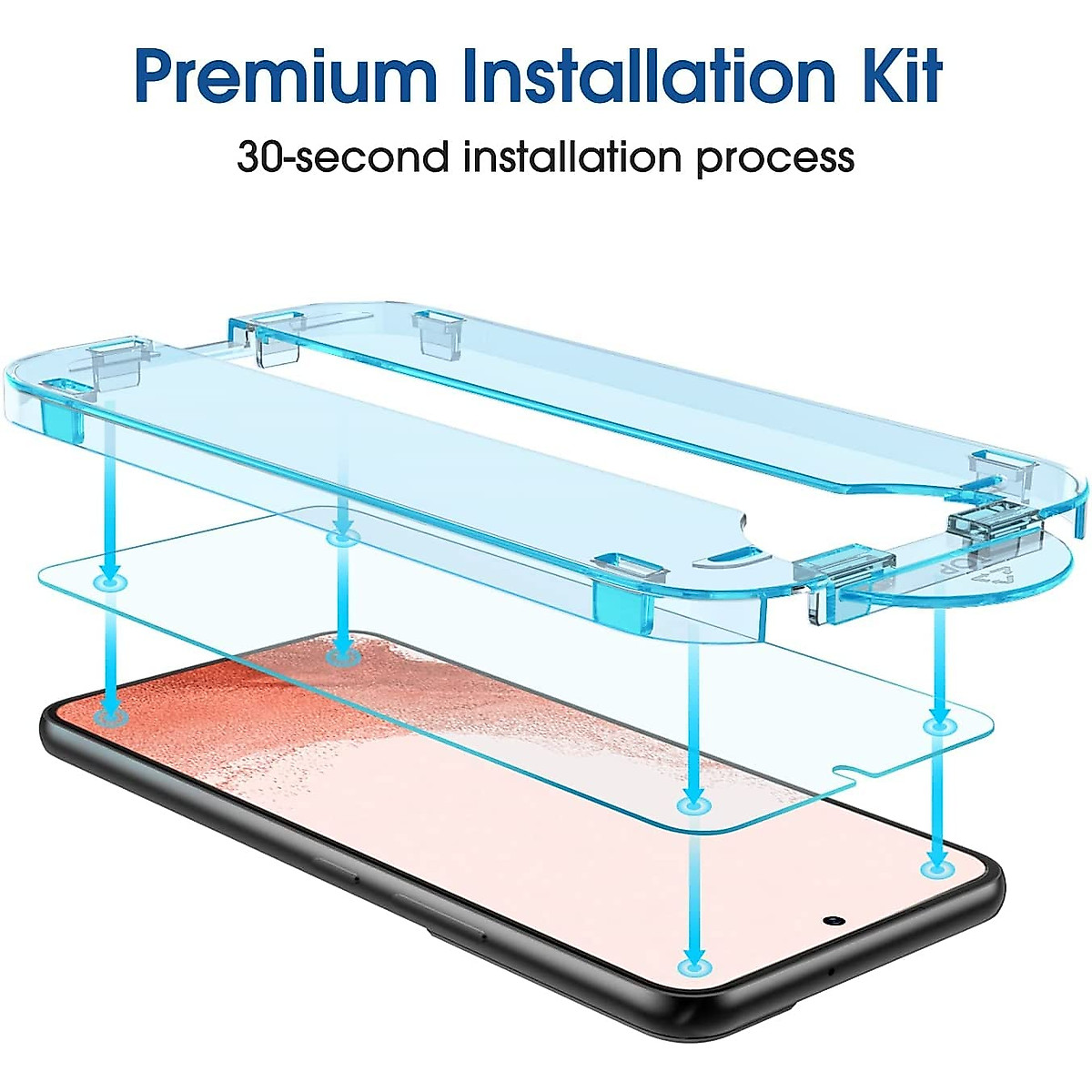 Premium Installation Kit

30-second installation process