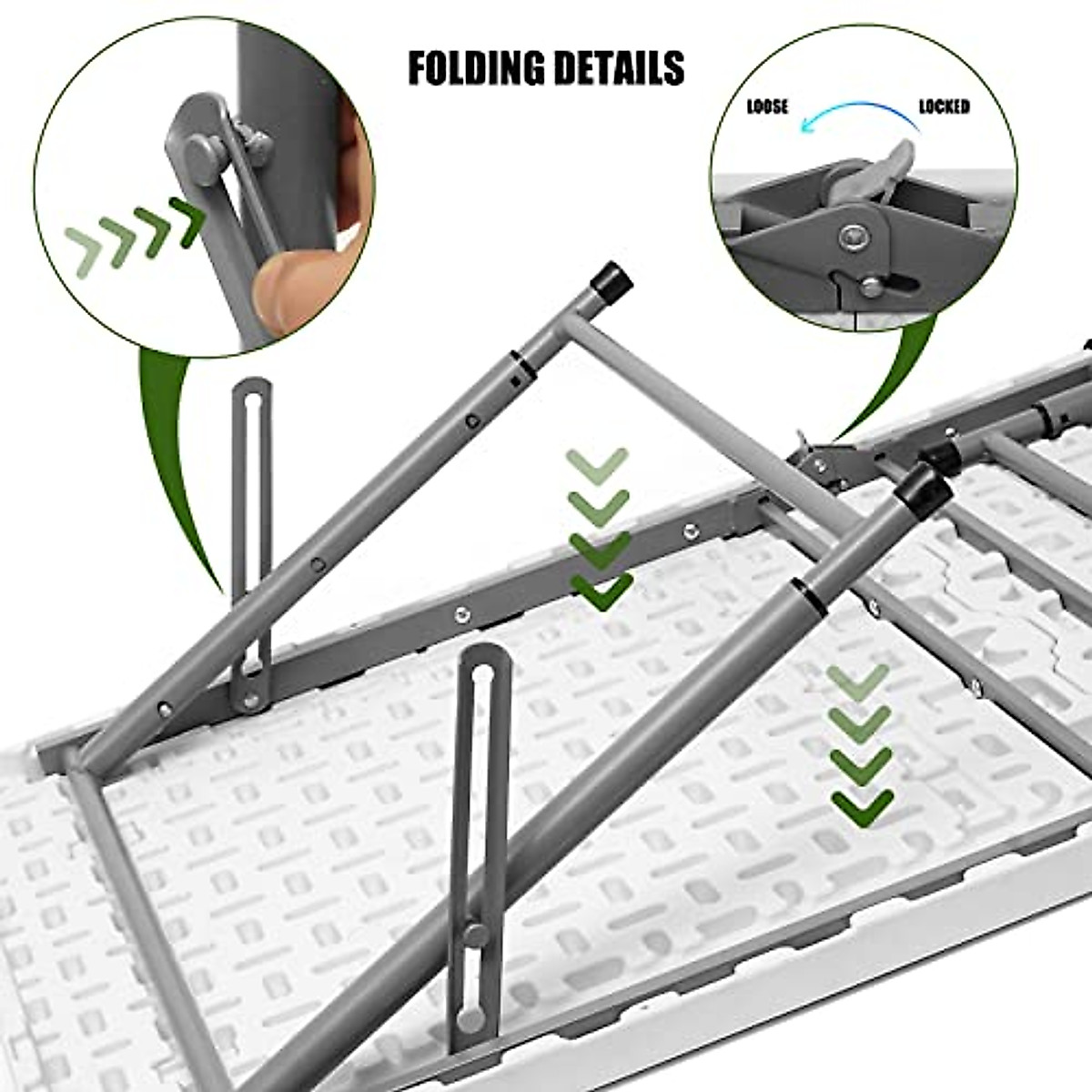 FOLDING DETAILS

LOOSE

LOCKED