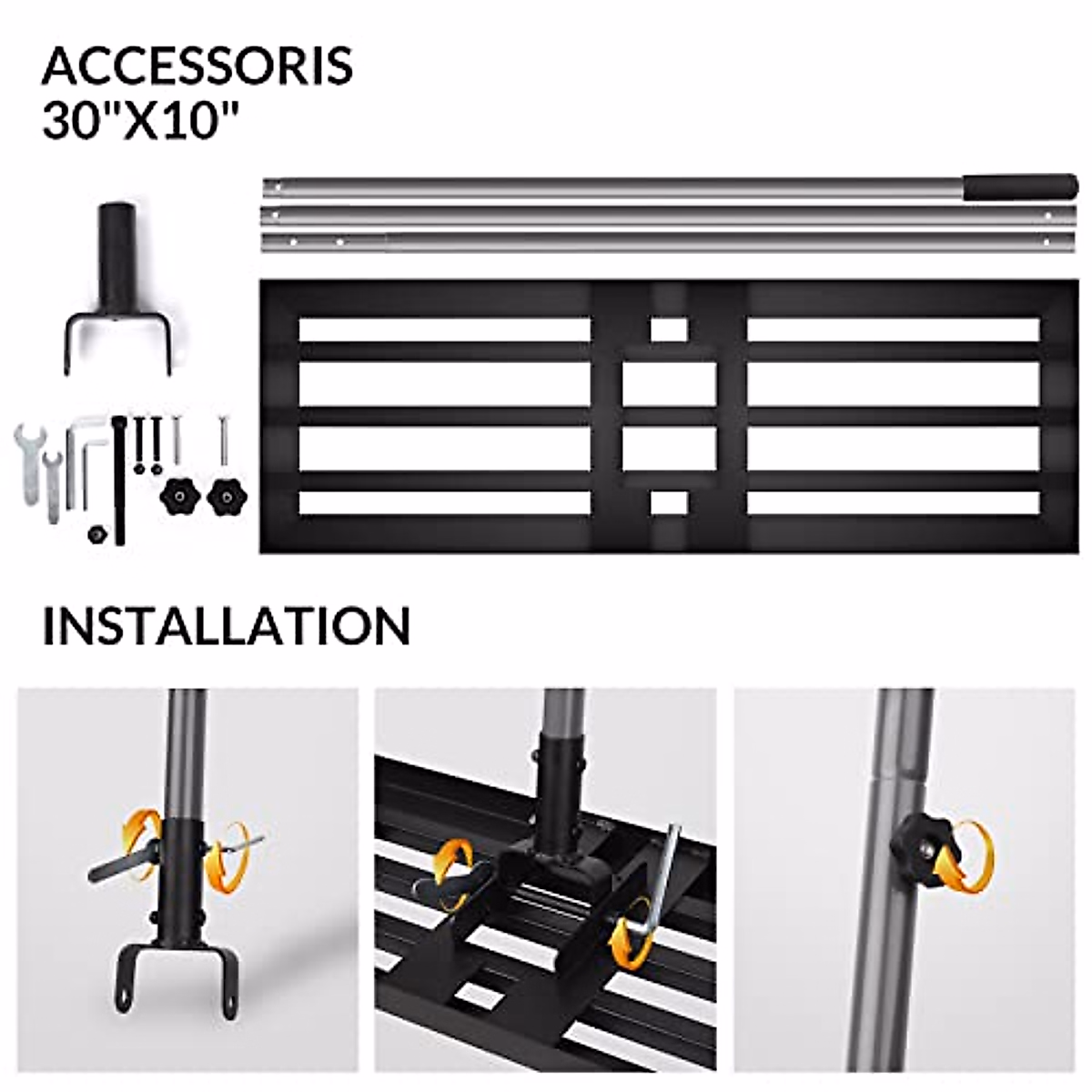 ACCESSORIS
30"X10"

INSTALLATION