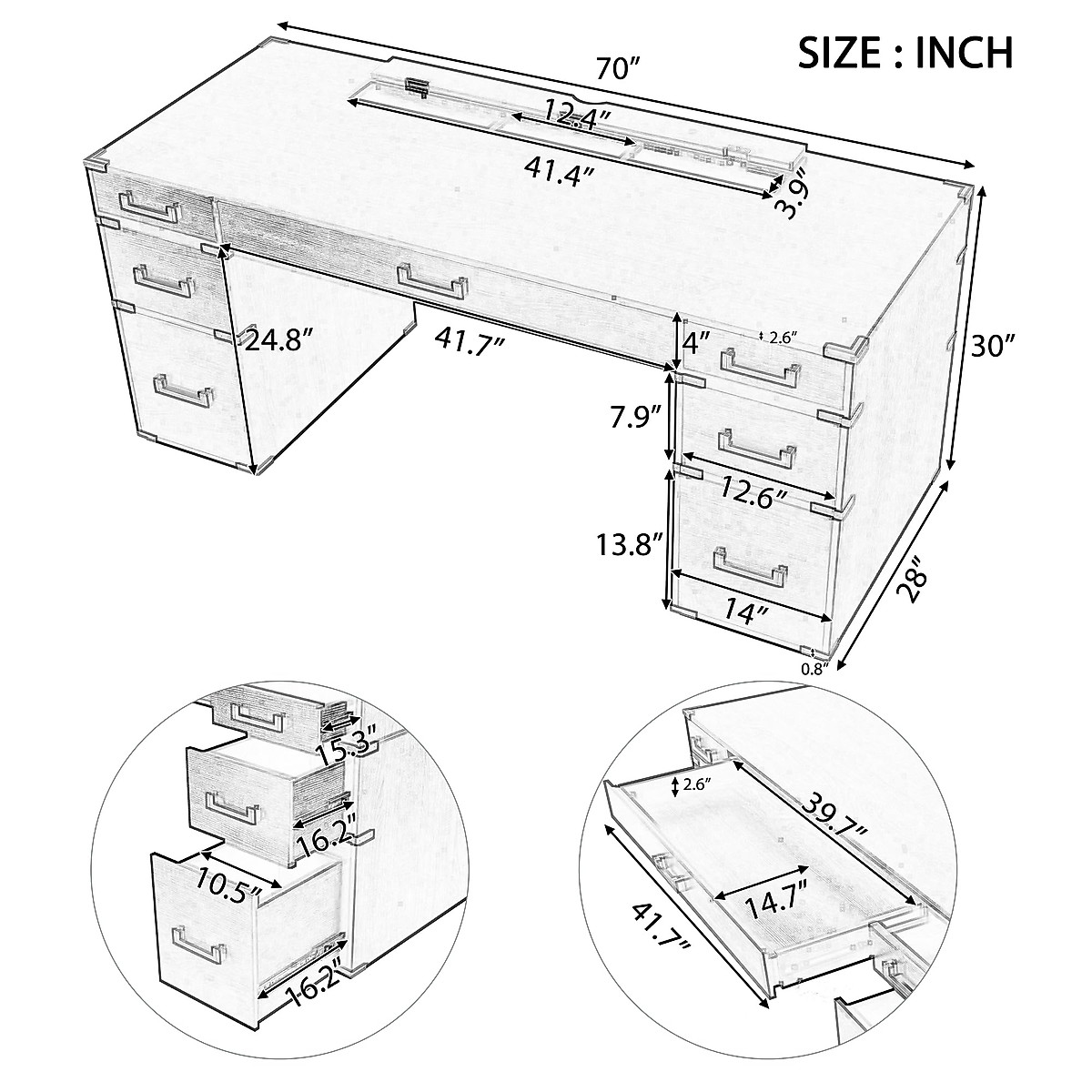 SIZE : INCH

70″

12.4″

41.4″

3.9″

24.8″

41.7″

4″

2.6″

30″

7.9″

12.6″

13.8″

14″

28″

0.8″

15.3″

16.2″

10.5″

16.2″

2.6″

39.7″

14.7″

41.7″