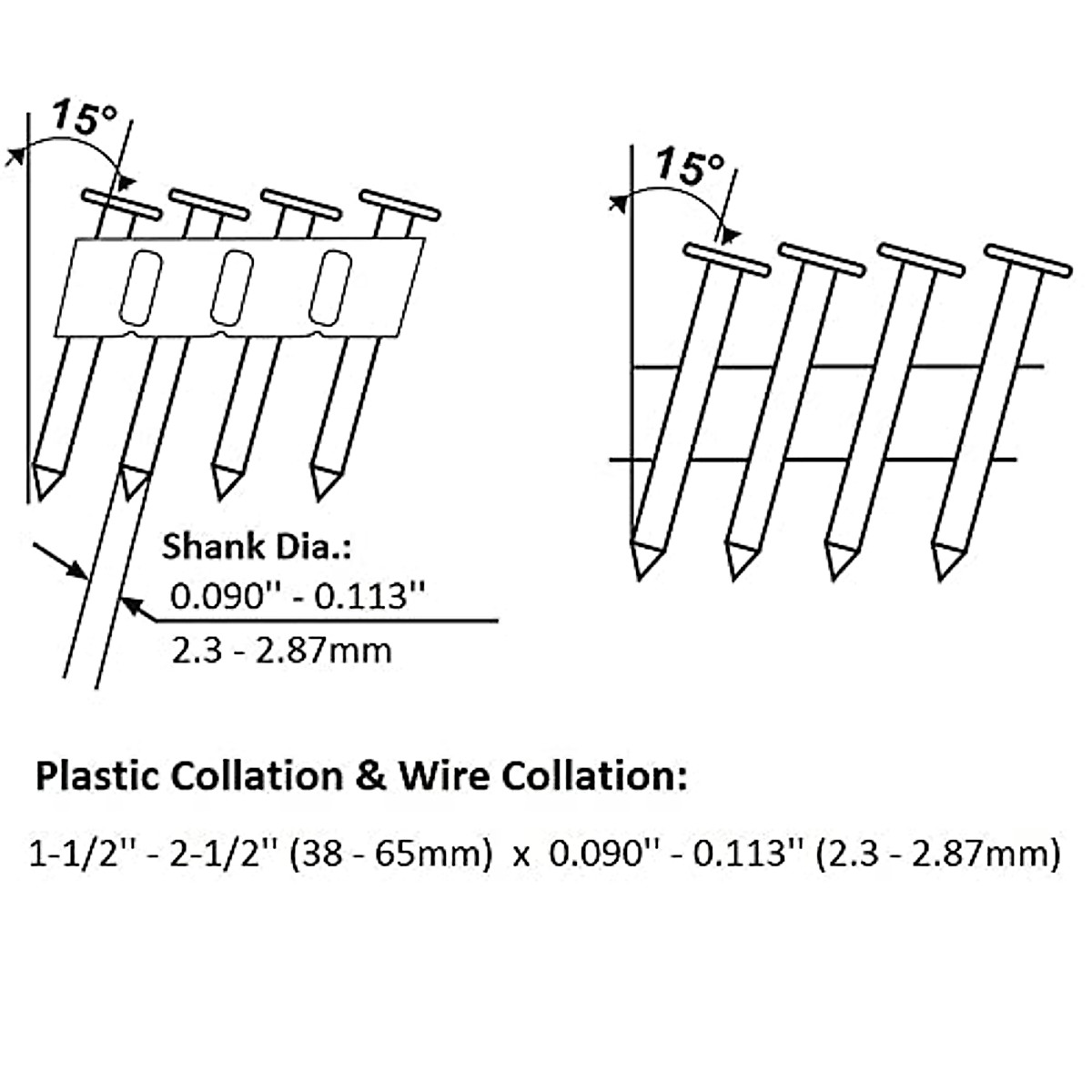 15°

15°

Shank Dia.:
0.090'' - 0.113''
2.3 - 2.87mm

Plastic Collation & Wire Collation:

1-1/2'' - 2-1/2'' (38 - 65mm) x 0.090'' - 0.113'' (2.3 - 2.87mm)