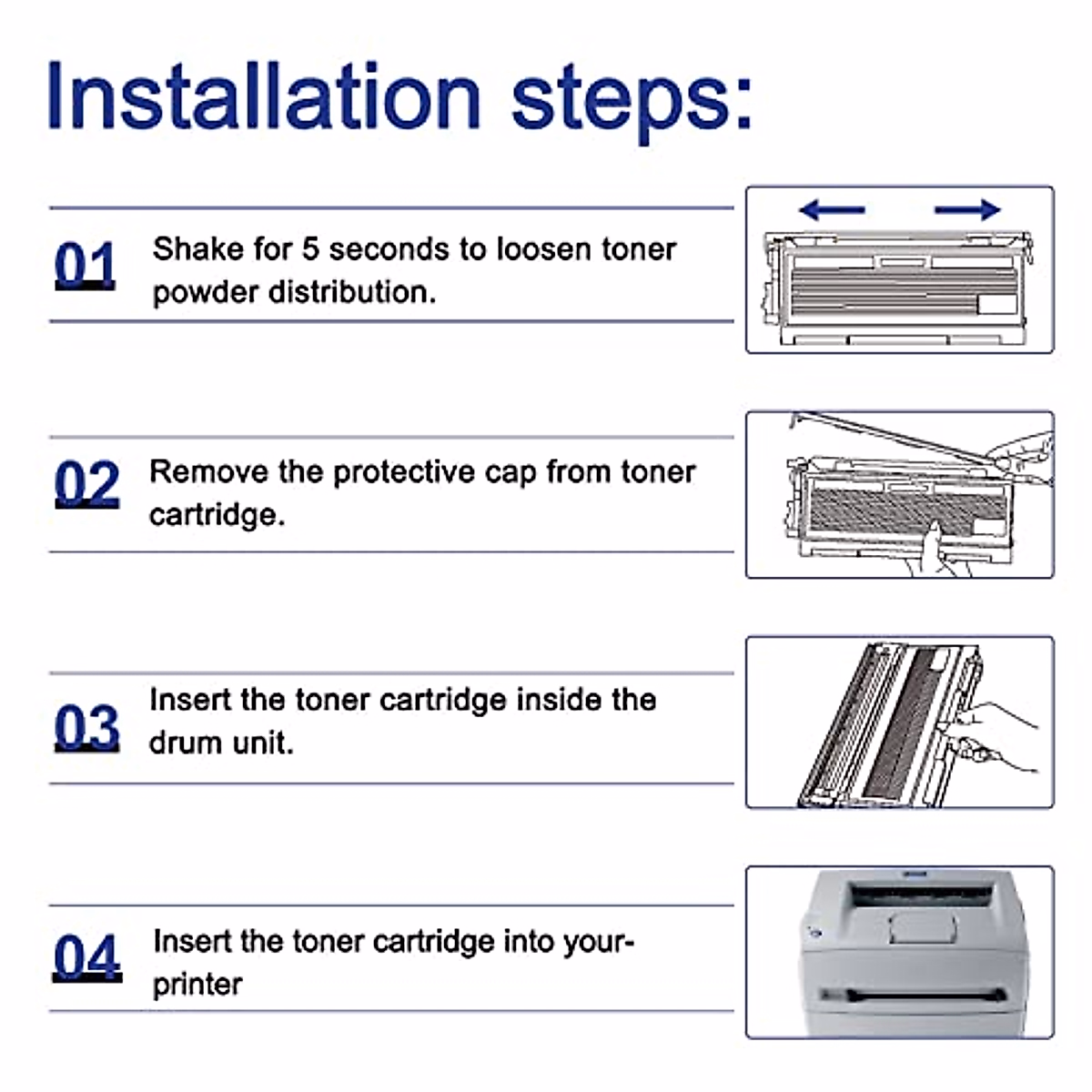 Installation steps:

01 Shake for 5 seconds to loosen toner powder distribution.

02 Remove the protective cap from toner cartridge.

03 Insert the toner cartridge inside the drum unit.

04 Insert the toner cartridge into your-printer