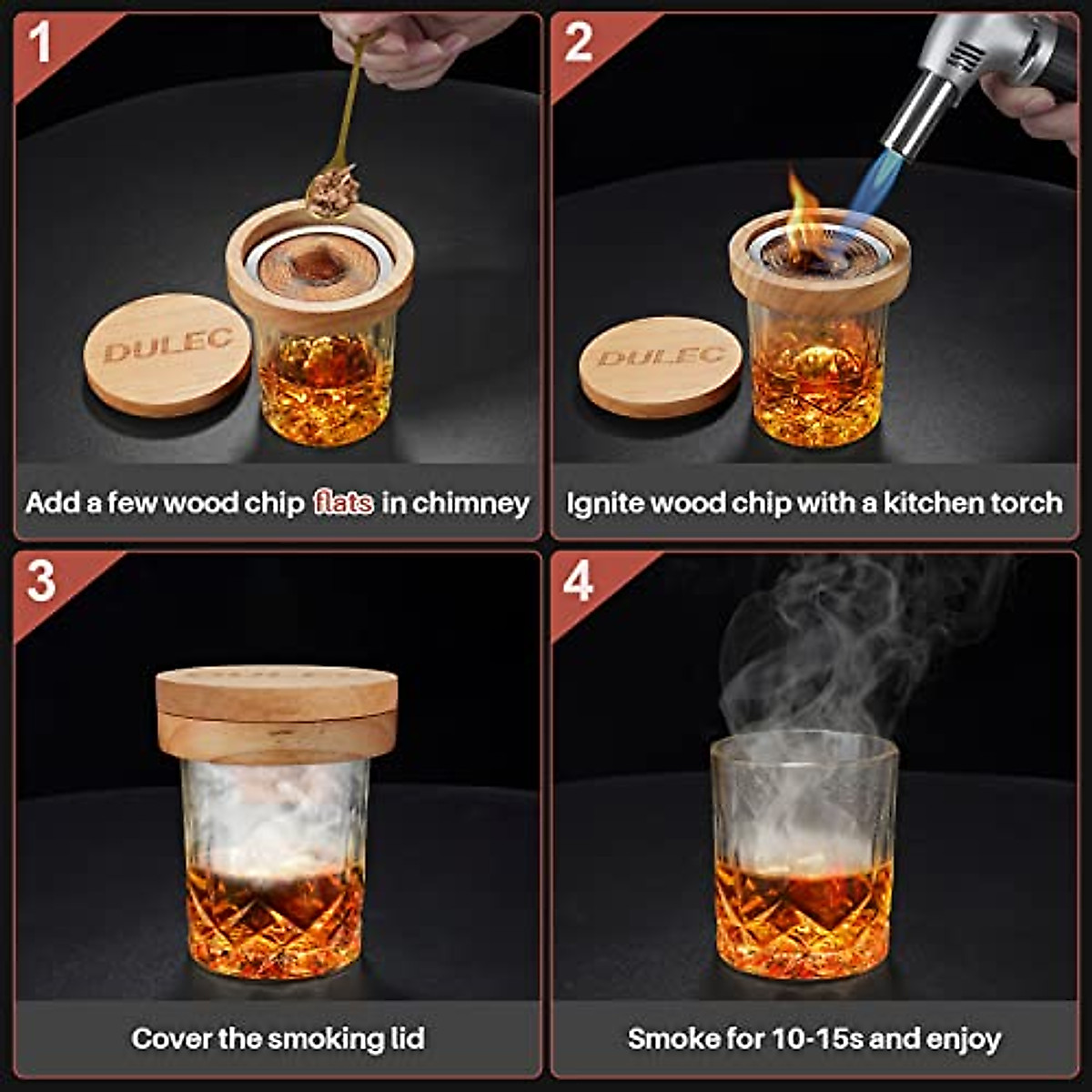 1

DULEC

Add a few wood chip flats in chimney

2

DULEC

Ignite wood chip with a kitchen torch

3

Cover the smoking lid

4

Smoke for 10-15s and enjoy