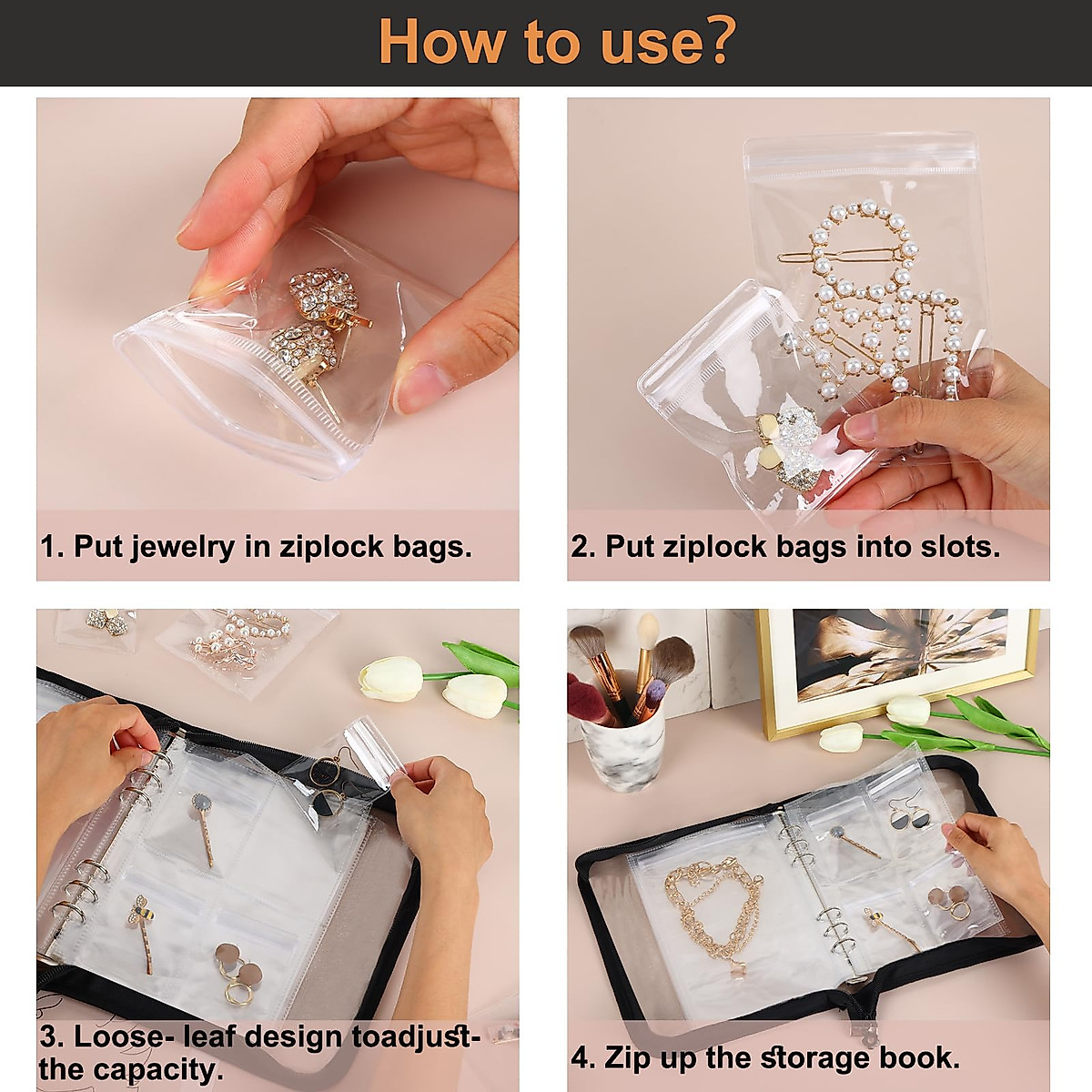 How to use?

1. Put jewelry in ziplock bags.

2. Put ziplock bags into slots.

3. Loose- leaf design toadjust- the capacity.

4. Zip up the storage book.