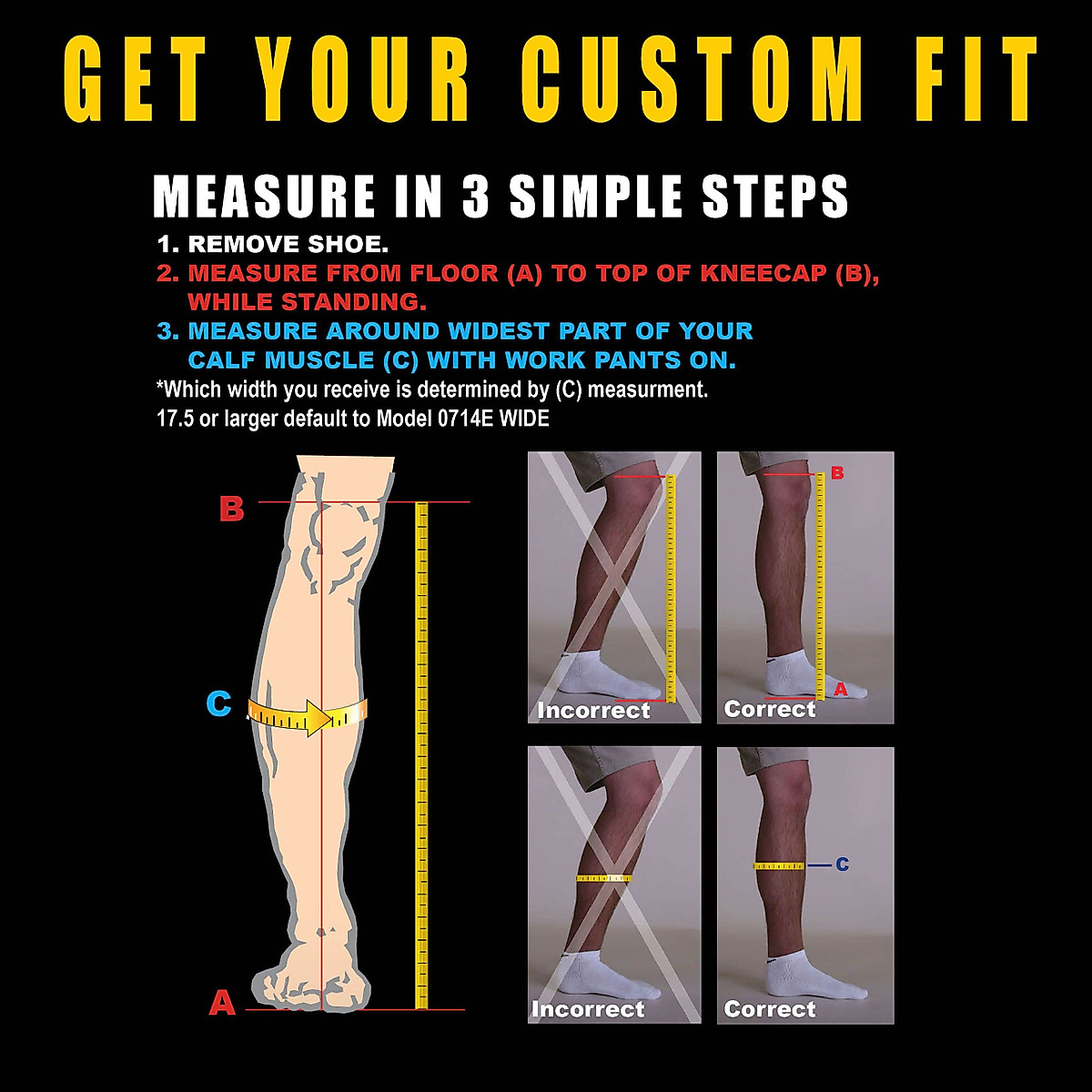 GET YOUR CUSTOM FIT

MEASURE IN 3 SIMPLE STEPS

1. REMOVE SHOE.
2. MEASURE FROM FLOOR (A) TO TOP OF KNEECAP (B), WHILE STANDING.
3. MEASURE AROUND WIDEST PART OF YOUR CALF MUSCLE (C) WITH WORK PANTS ON.
*Which width you receive is determined by (C) measurment.
17.5 or larger default to Model 0714E WIDE

B
C
A

Incorrect
B
A
Correct

Incorrect
C
Correct