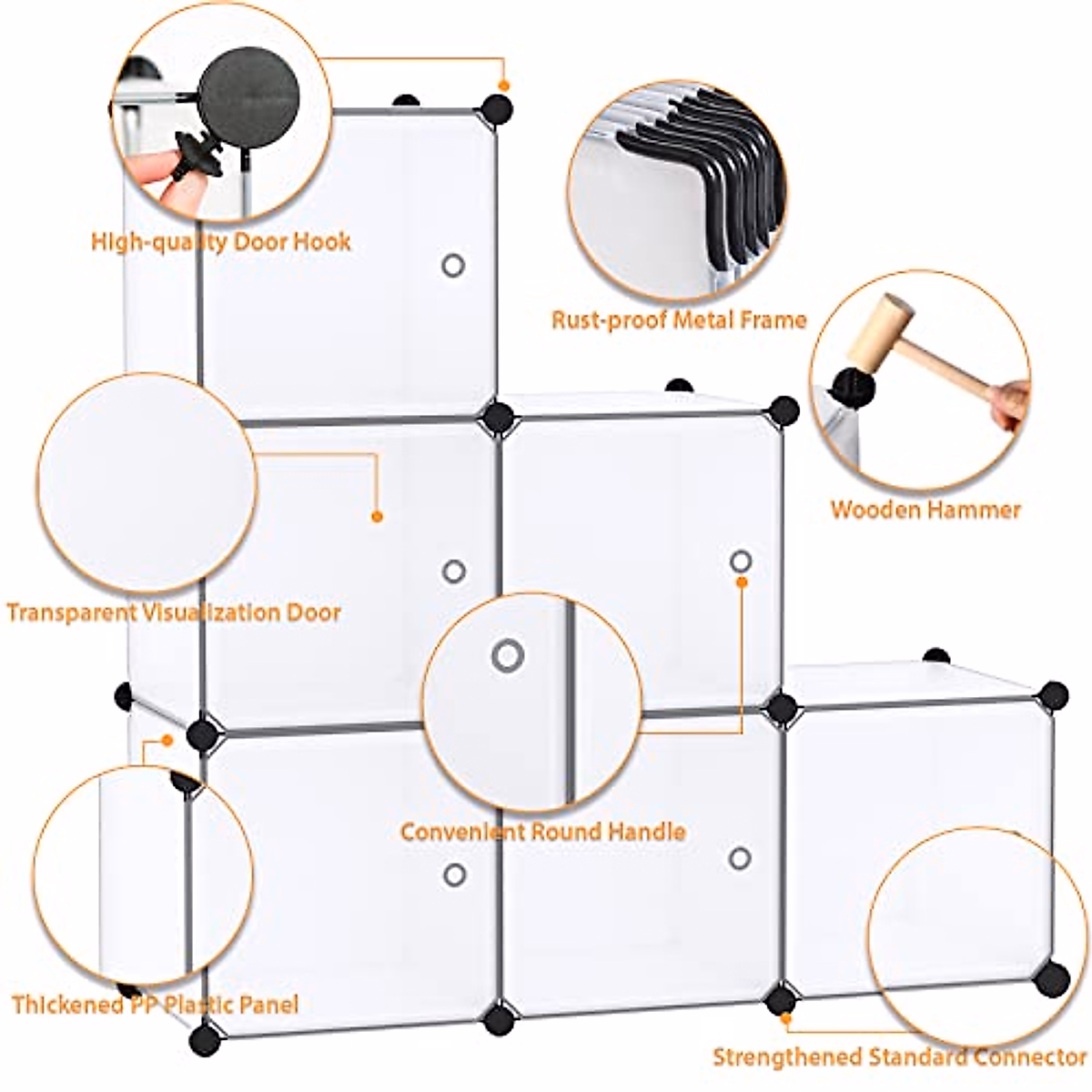 High-quality Door Hook

Rust-proof Metal Frame

Wooden Hammer

Transparent Visualization Door

Convenient Round Handle

Thickened PP Plastic Panel

Strengthened Standard Connector