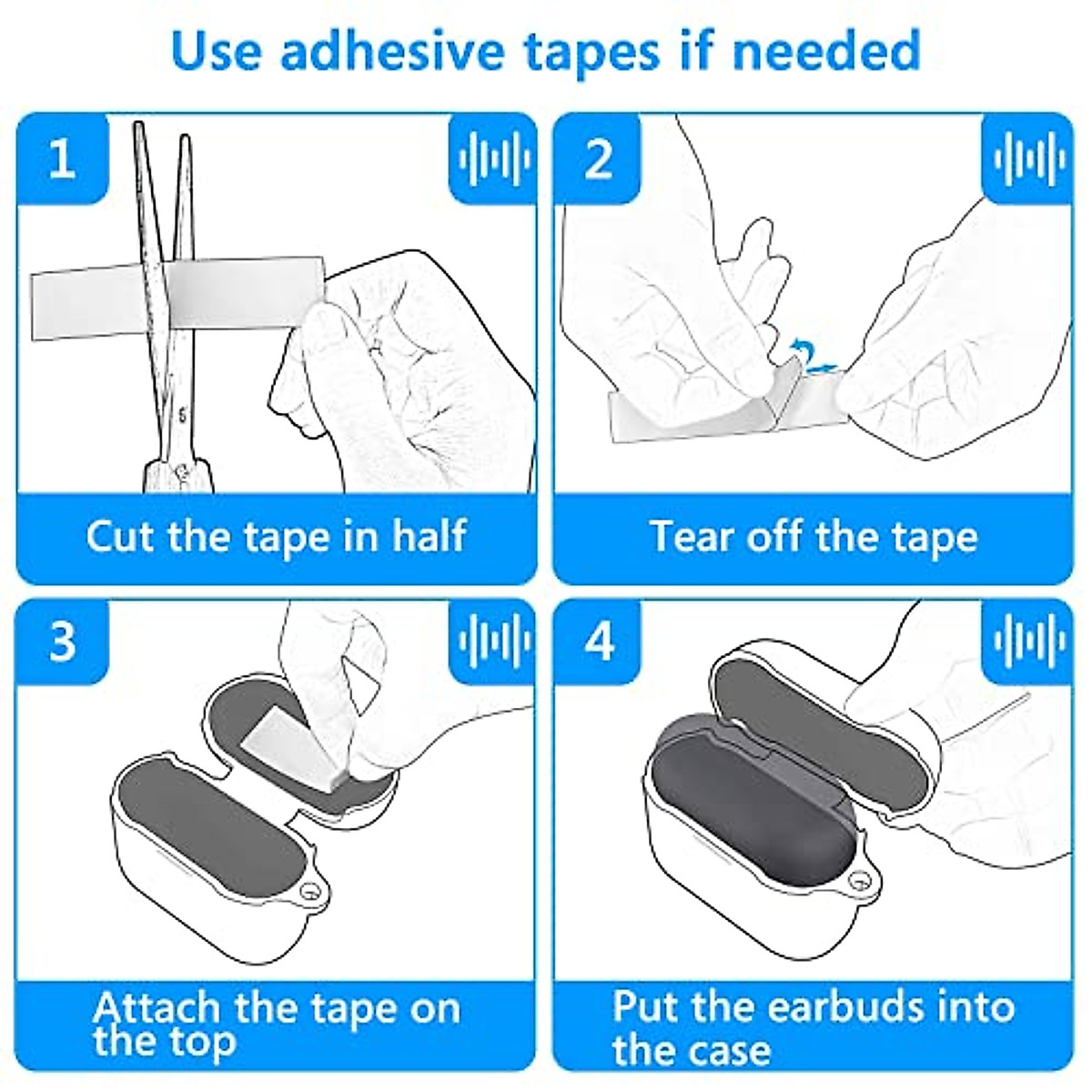 Use adhesive tapes if needed

1

Cut the tape in half

2

Tear off the tape

3

Attach the tape on the top

4

Put the earbuds into the case