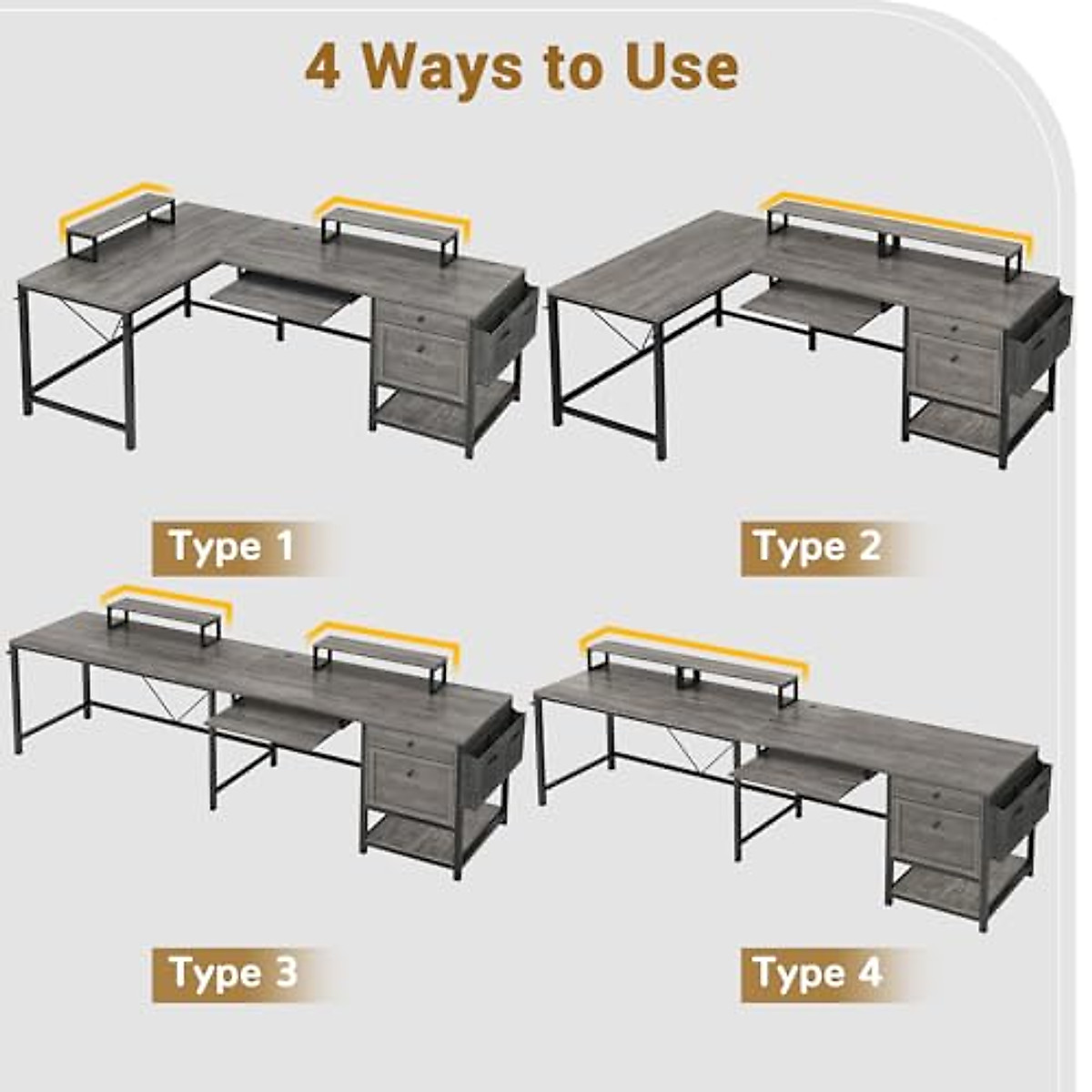 4 Ways to Use

Type 1

Type 2

Type 3

Type 4