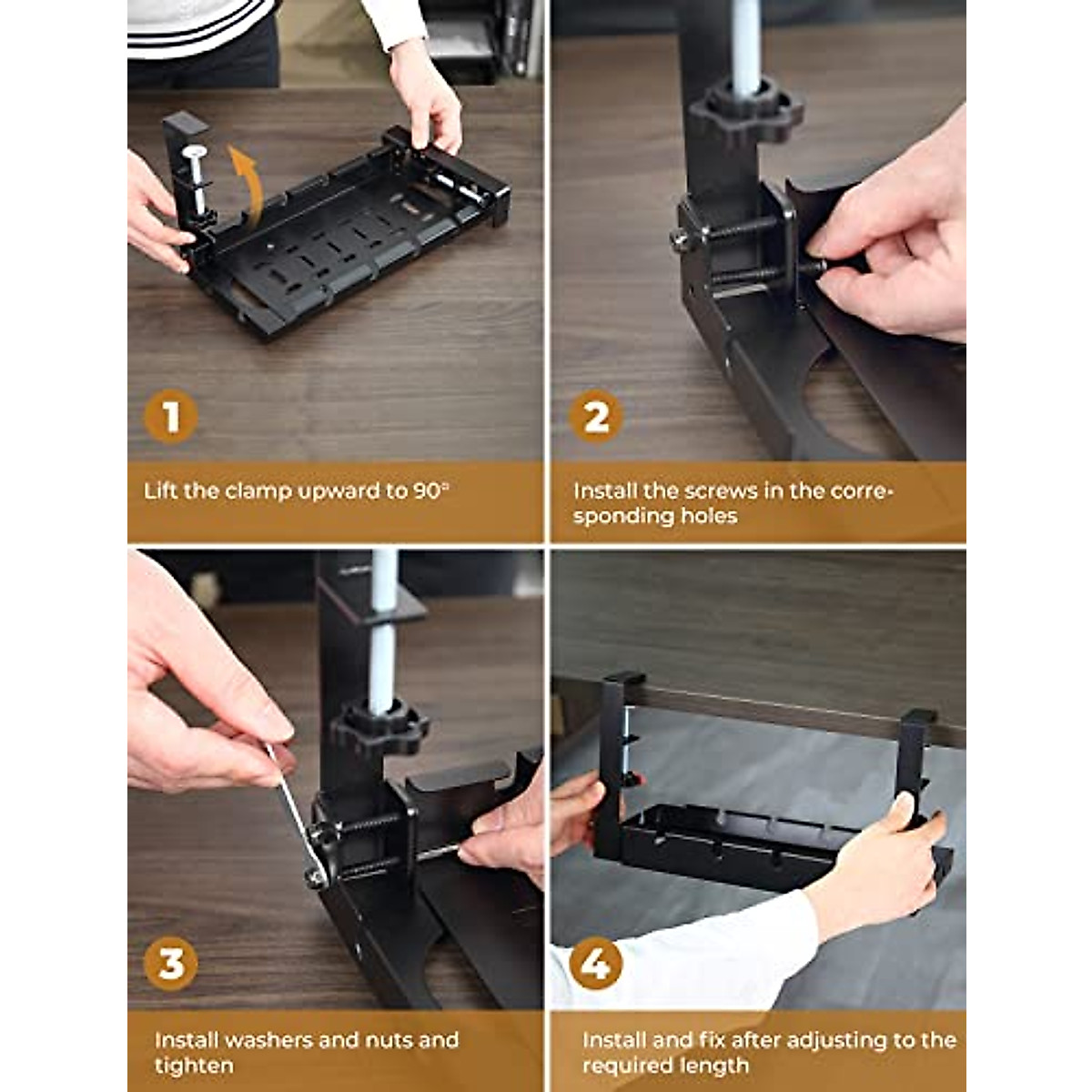 1

Lift the clamp upward to 90°

2

Install the screws in the corresponding holes

3

Install washers and nuts and tighten

4

Install and fix after adjusting to the required length