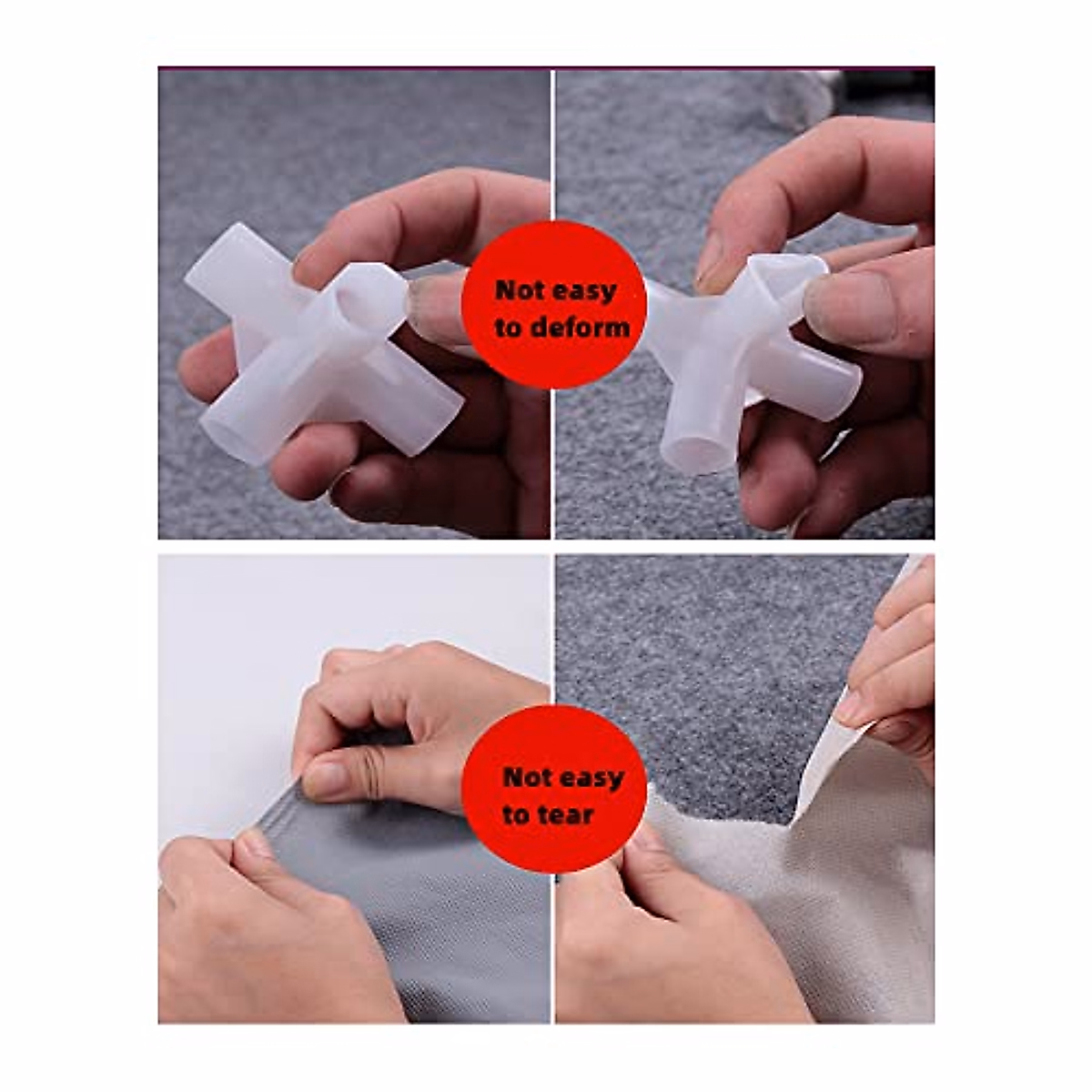 Not easy to deform

Not easy to tear