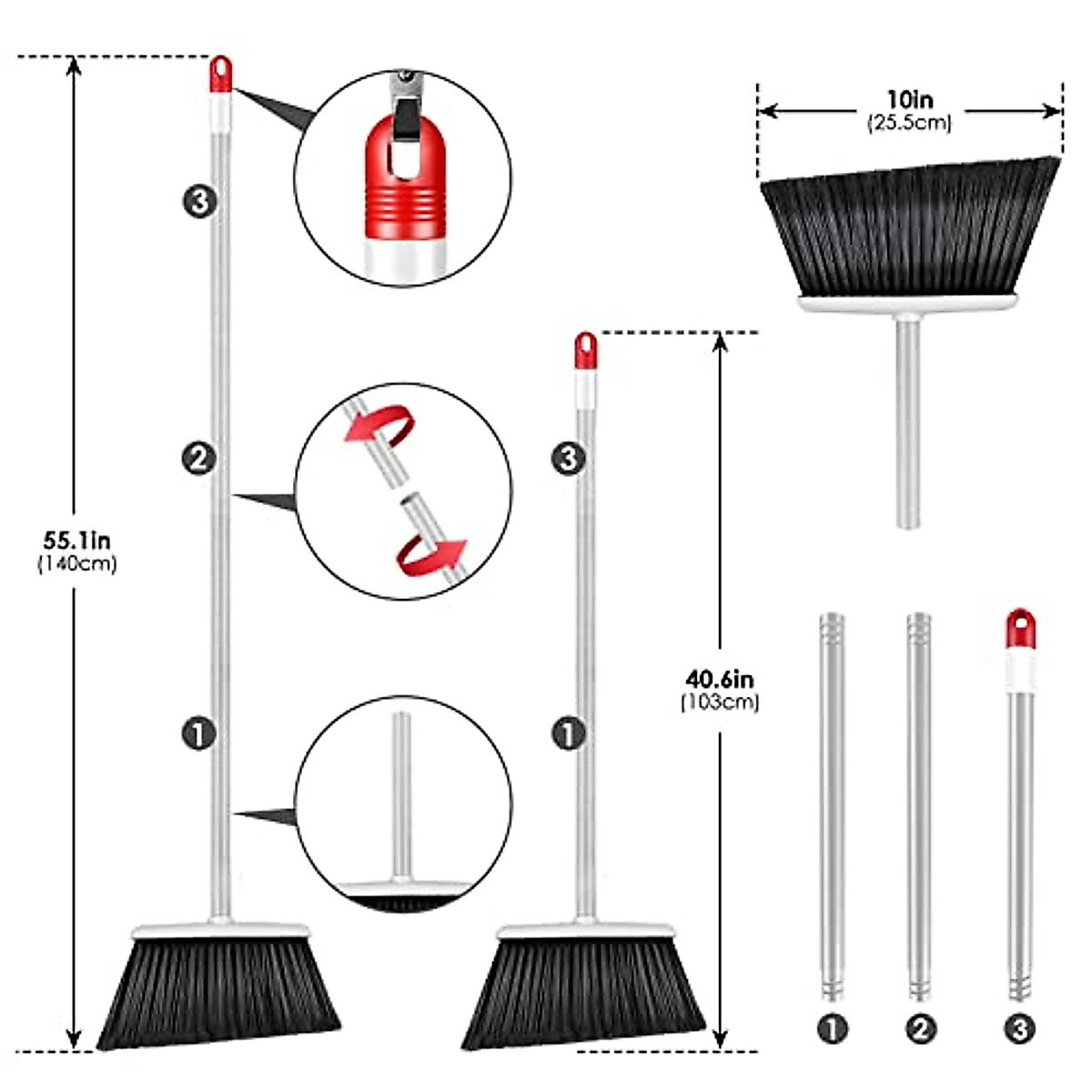 55.1in
(140cm)

3

2

1

3

1

40.6in
(103cm)

10in
(25.5cm)

1 2 3