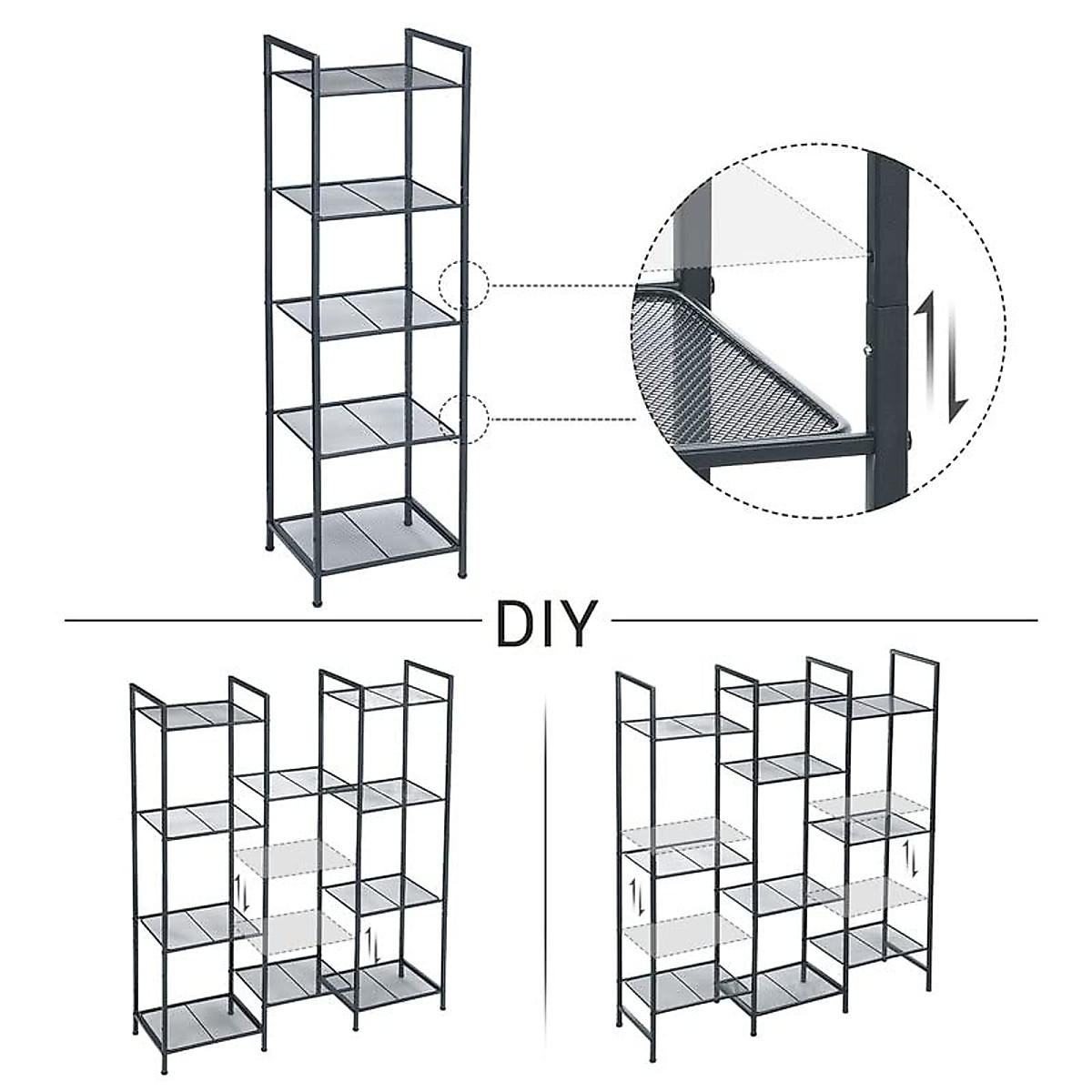 DIY