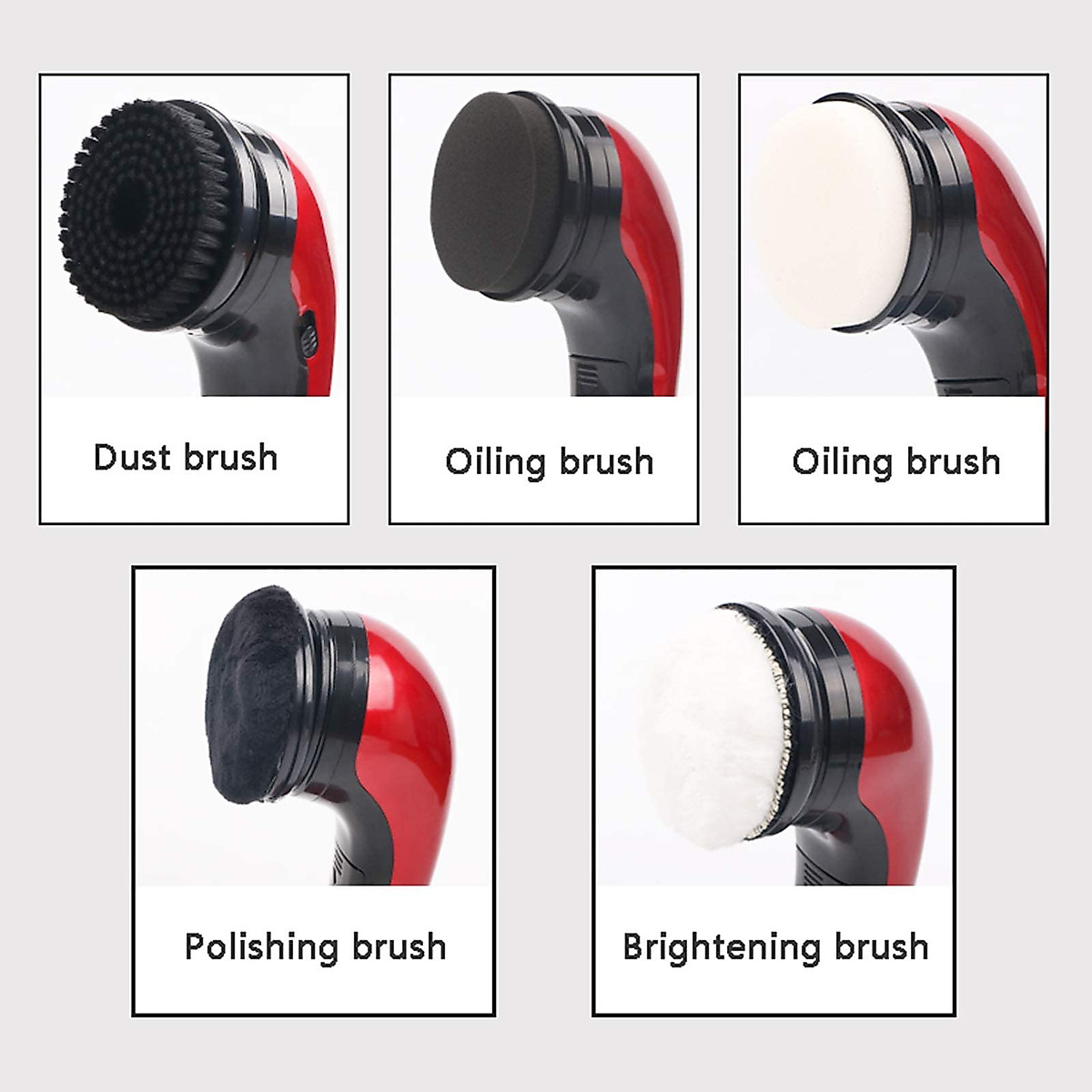 Dust brush

Oiling brush

Oiling brush

Polishing brush

Brightening brush