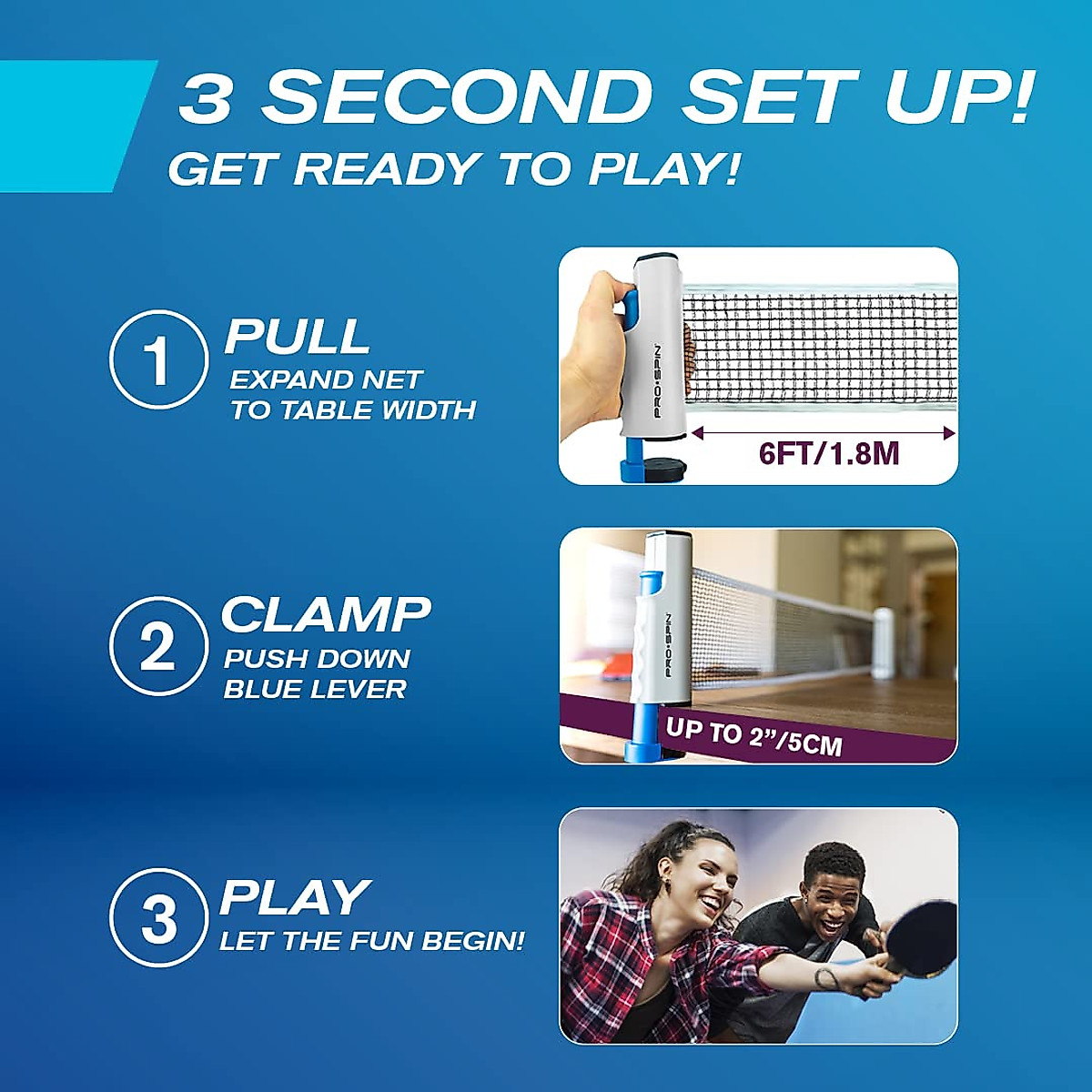 3 SECOND SET UP!
GET READY TO PLAY!

1 PULL
EXPAND NET TO TABLE WIDTH

PRO·SPIN
6FT/1.8M

2 CLAMP
PUSH DOWN BLUE LEVER

PRO·SPIN
UP TO 2"/5CM

3 PLAY
LET THE FUN BEGIN!