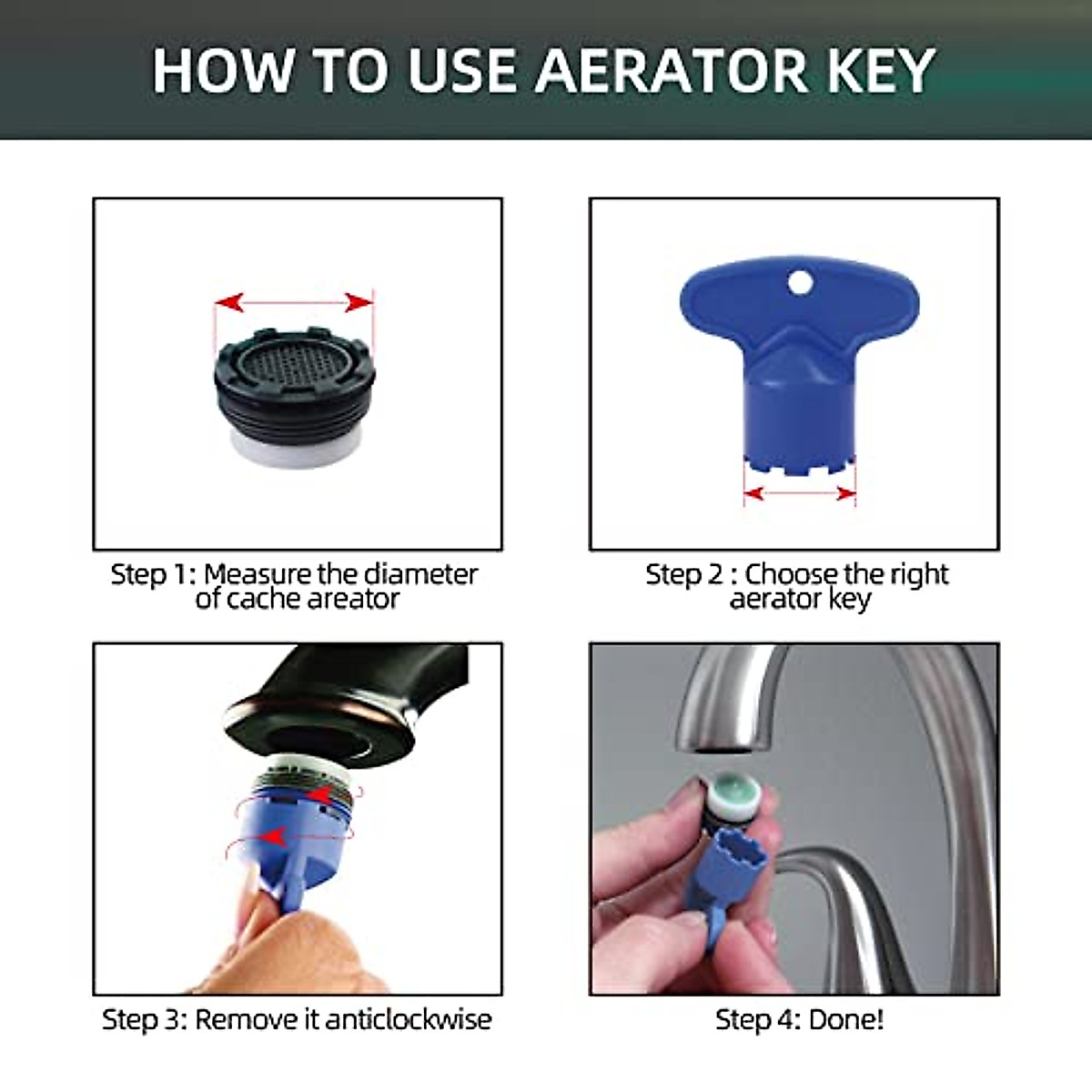 HOW TO USE AERATOR KEY

Step 1: Measure the diameter of cache areator

Step 2 : Choose the right aerator key

Step 3: Remove it anticlockwise

Step 4: Done!