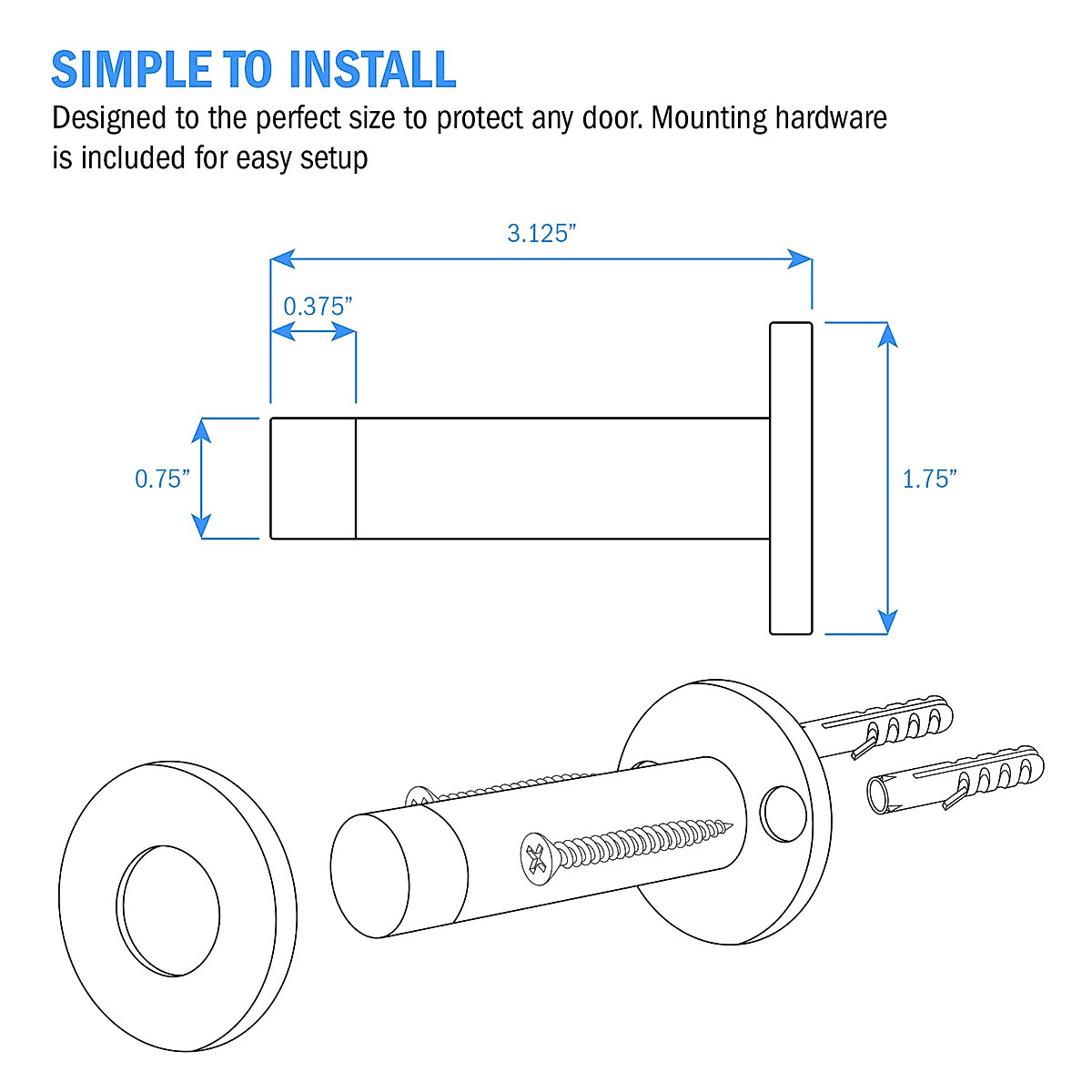 SIMPLE TO INSTALL

Designed to the perfect size to protect any door. Mounting hardware is included for easy setup

3.125”

0.375”

0.75”

1.75”