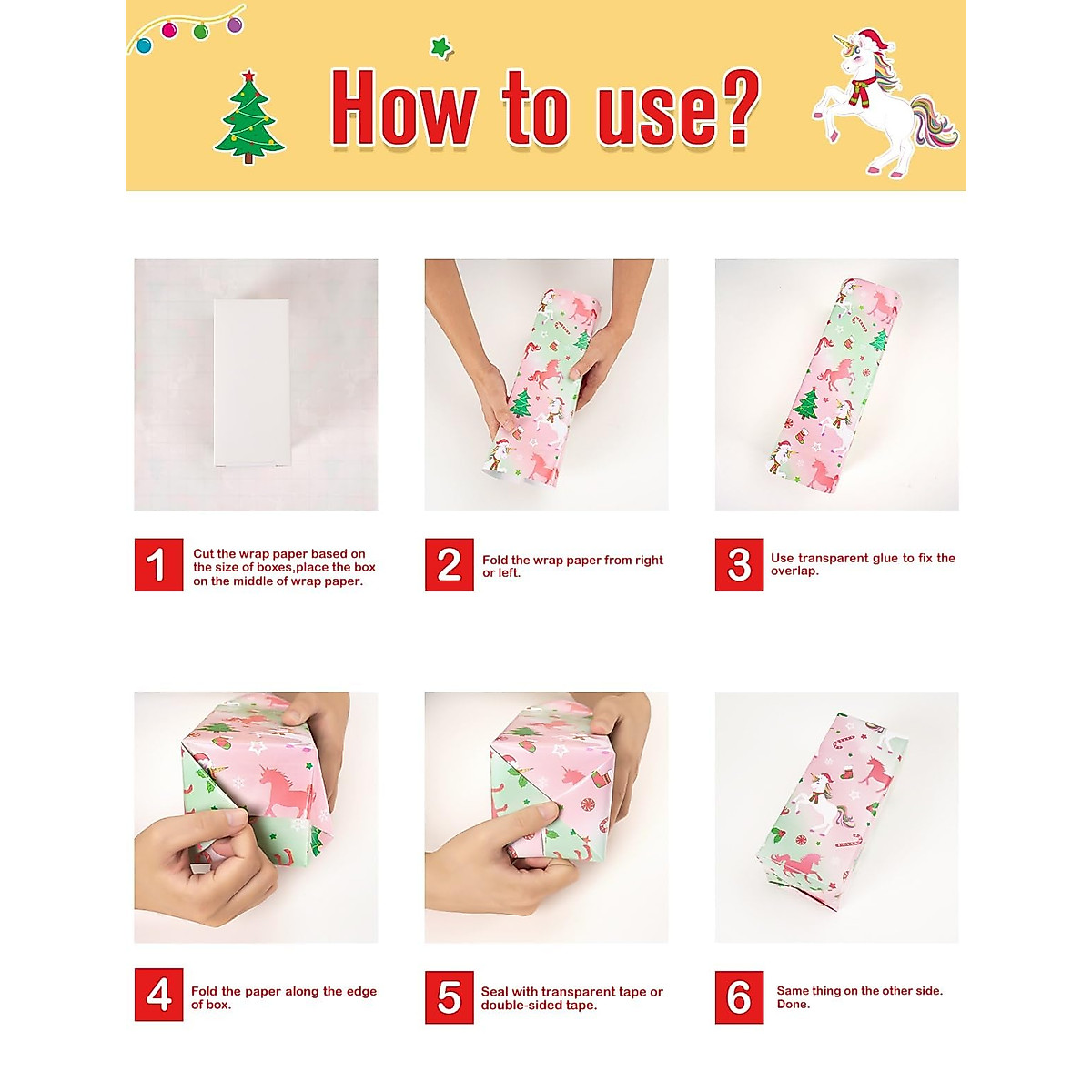 How to use?

1 Cut the wrap paper based on the size of boxes,place the box on the middle of wrap paper.

2 Fold the wrap paper from right or left.

3 Use transparent glue to fix the overlap.

4 Fold the paper along the edge of box.

5 Seal with transparent tape or double-sided tape.

6 Same thing on the other side. Done.