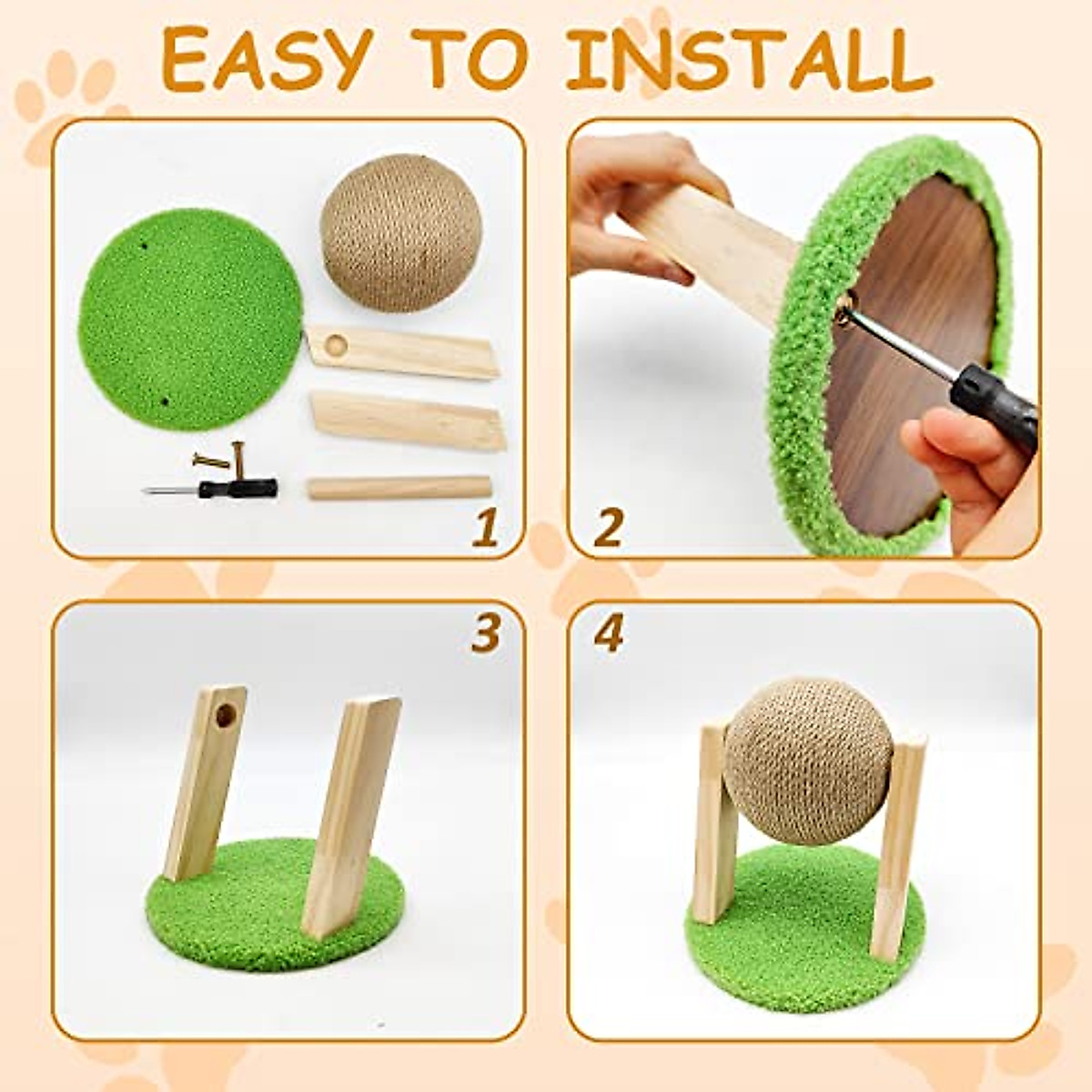 EASY TO INSTALL

1

2

3

4