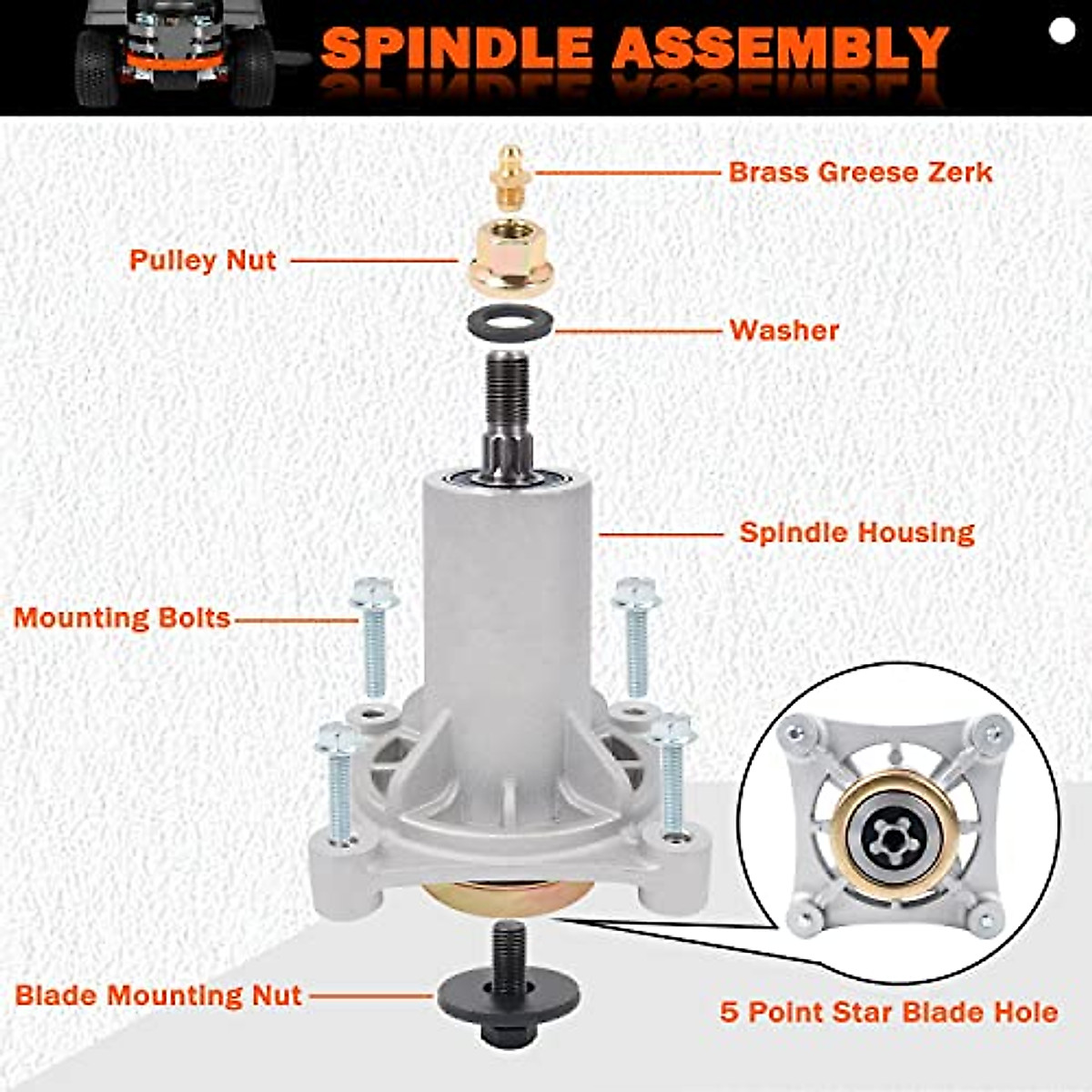 SPINDLE ASSEMBLY

Brass Greese Zerk

Pulley Nut

Washer

Spindle Housing

Mounting Bolts

Blade Mounting Nut

5 Point Star Blade Hole