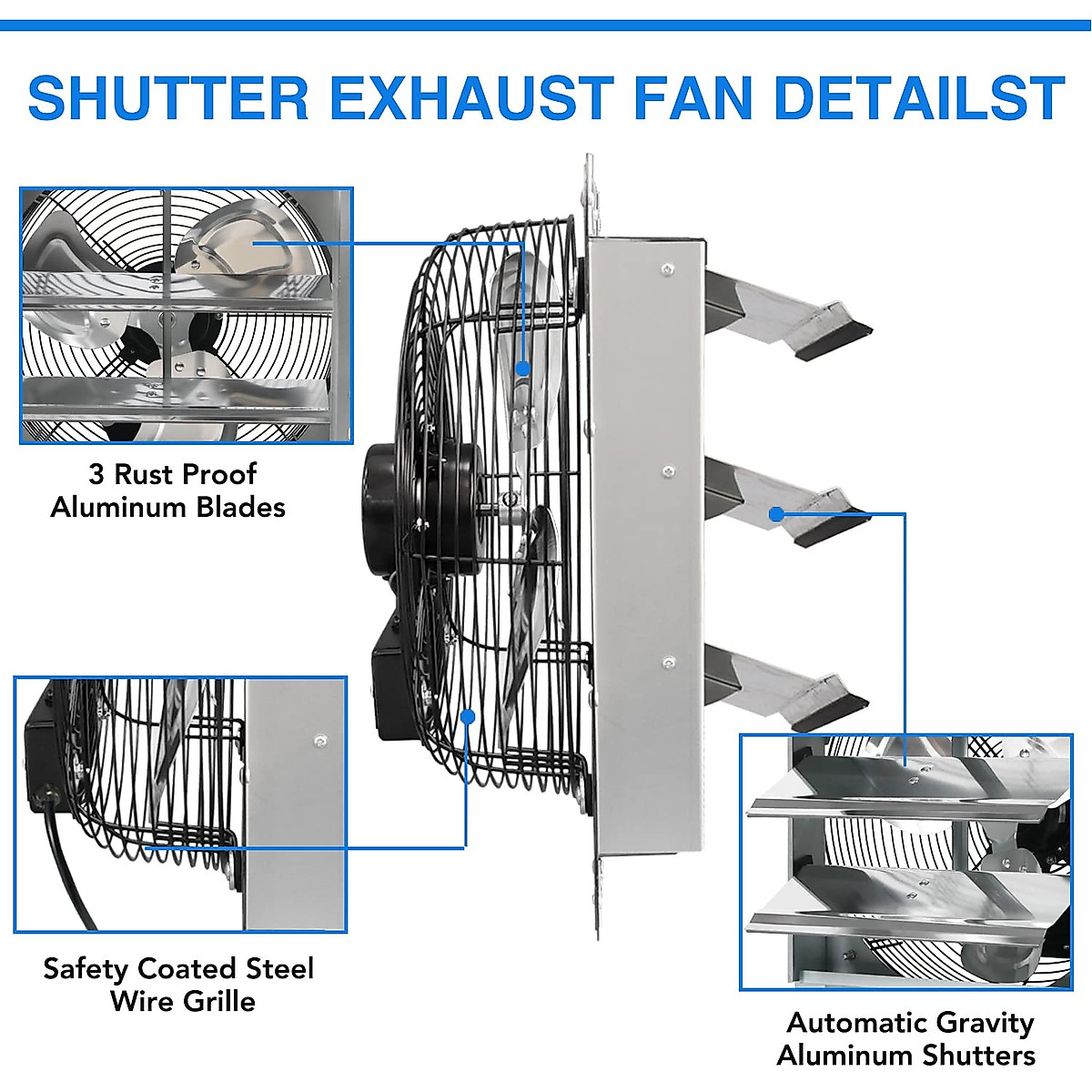 SHUTTER EXHAUST FAN DETAILST

3 Rust Proof
Aluminum Blades

Safety Coated Steel
Wire Grille

Automatic Gravity
Aluminum Shutters