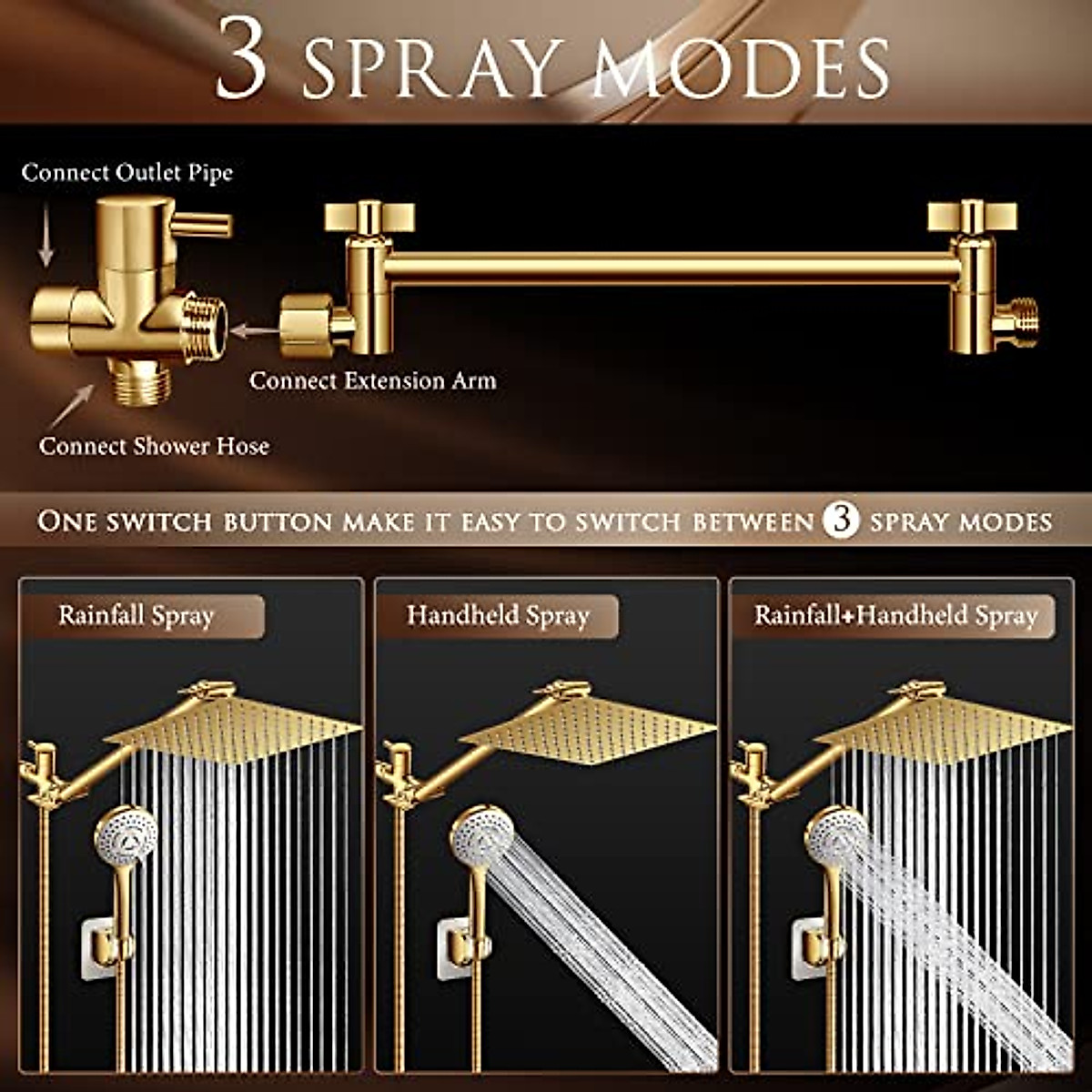 3 SPRAY MODES

Connect Outlet Pipe

Connect Extension Arm

Connect Shower Hose

ONE SWITCH BUTTON MAKE IT EASY TO SWITCH BETWEEN 3 SPRAY MODES

Rainfall Spray

Handheld Spray

Rainfall+Handheld Spray