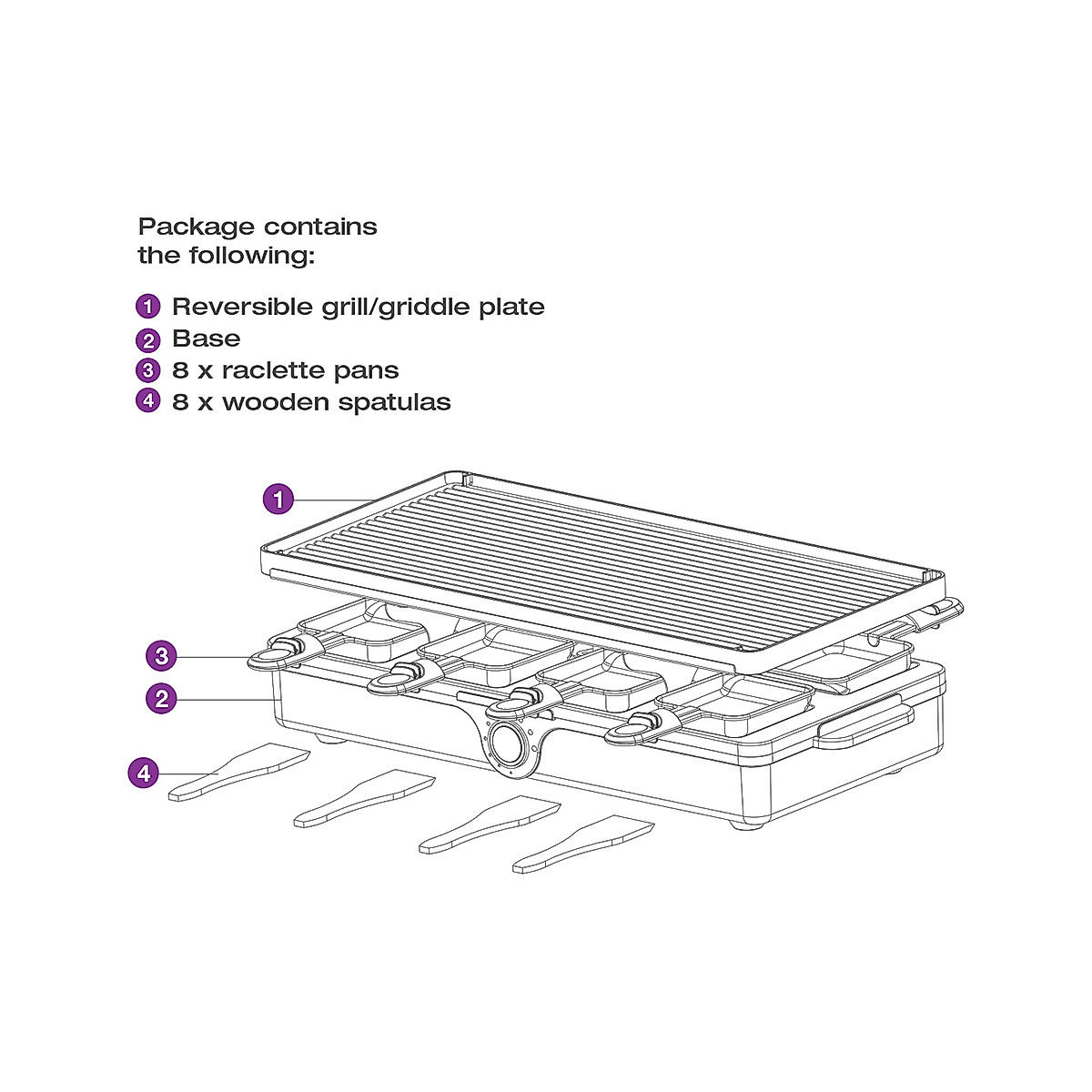 Package contains the following:

1 Reversible grill/griddle plate
2 Base
3 8 x raclette pans
4 8 x wooden spatulas

1

3

2

4