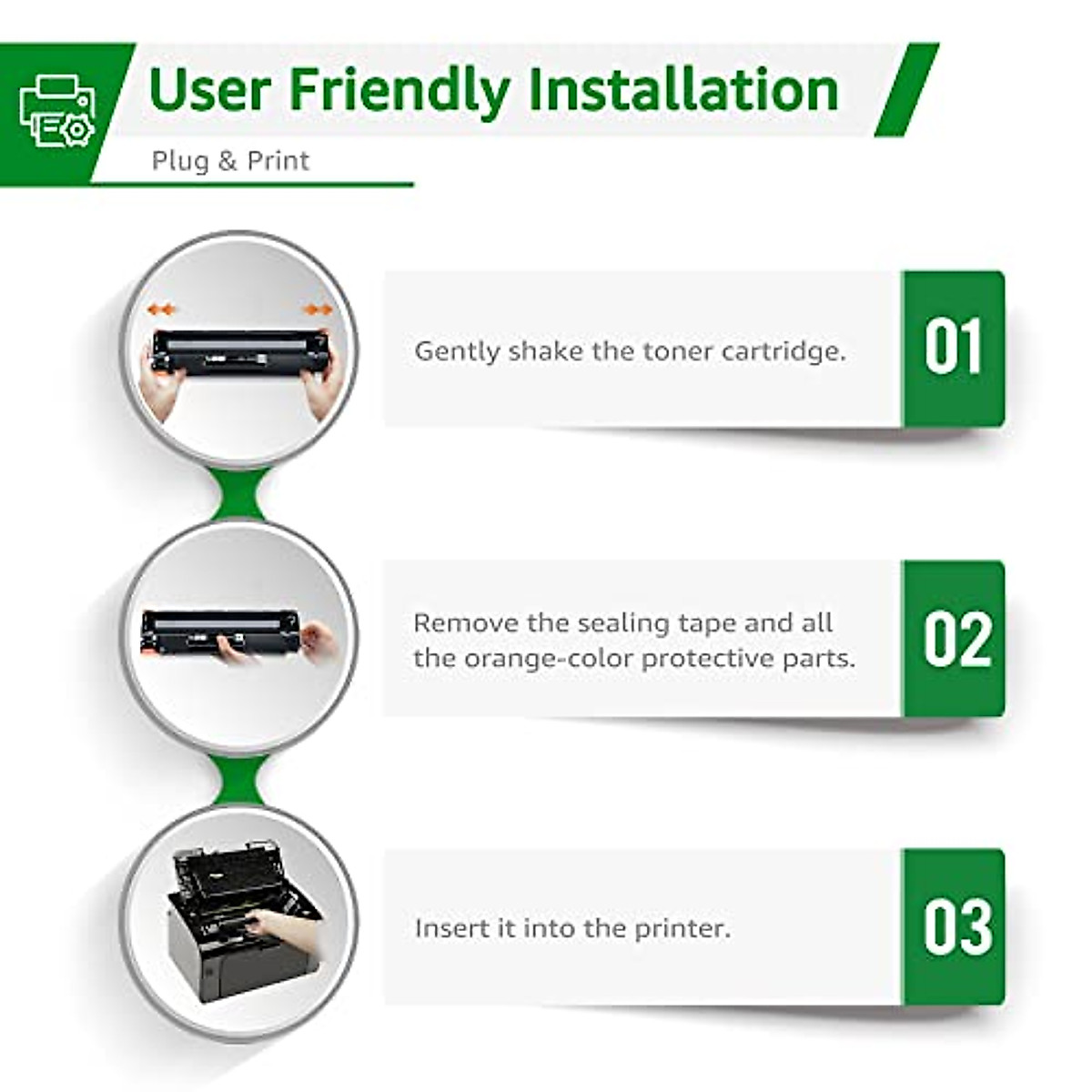 User Friendly Installation

Plug & Print

Gently shake the toner cartridge.

01

Remove the sealing tape and all the orange-color protective parts.

02

Insert it into the printer.

03