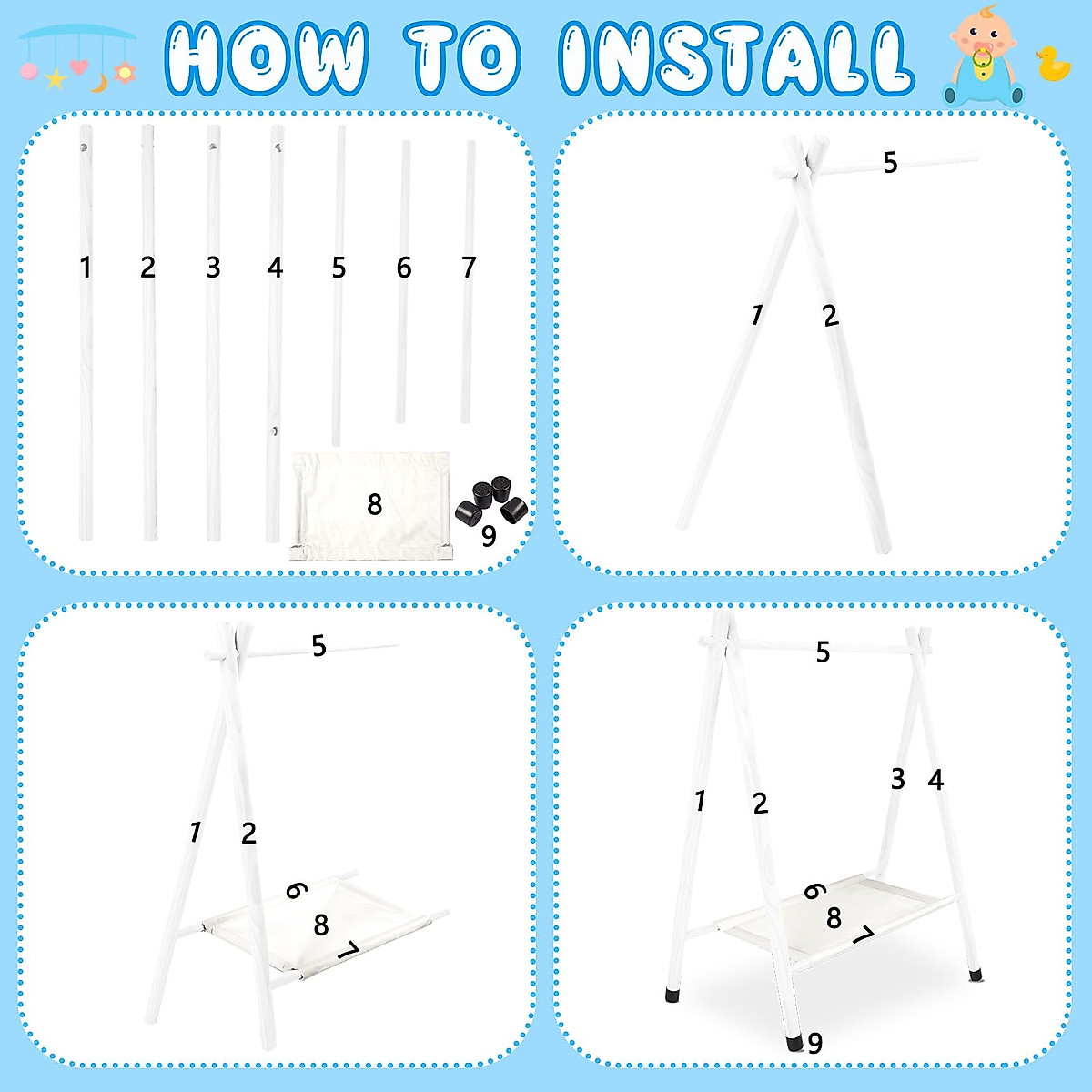 HOW TO INSTALL

1 2 3 4 5 6 7
8
9

5
1 2

5
1 2
6
8
7

5
1 2
3 4
6
8
7
9