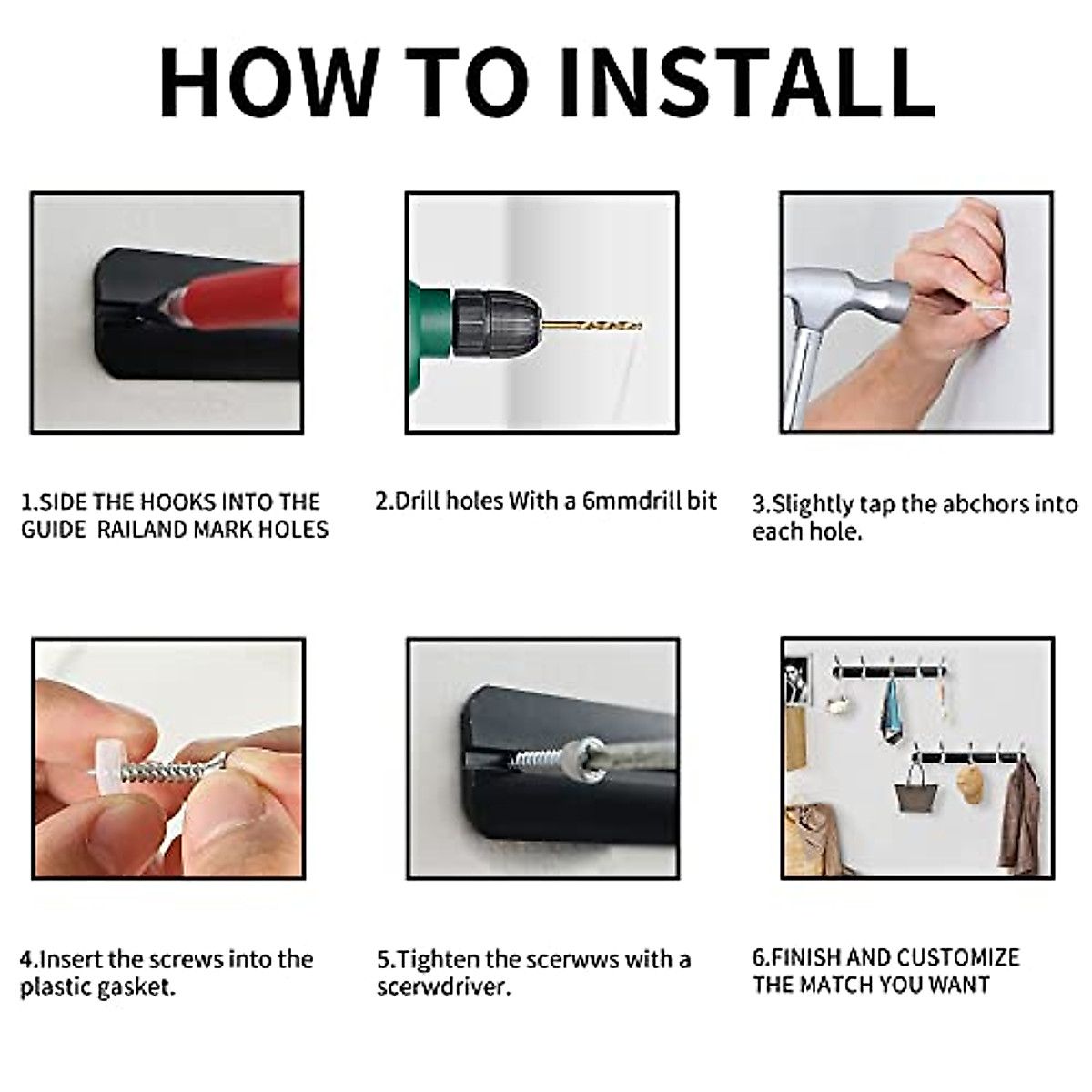 HOW TO INSTALL

1.SIDE THE HOOKS INTO THE GUIDE RAILAND MARK HOLES

2.Drill holes With a 6mmdrill bit

3.Slightly tap the abchors into each hole.

4.Insert the screws into the plastic gasket.

5.Tighten the scerwws with a scerwdriver.

6.FINISH AND CUSTOMIZE THE MATCH YOU WANT