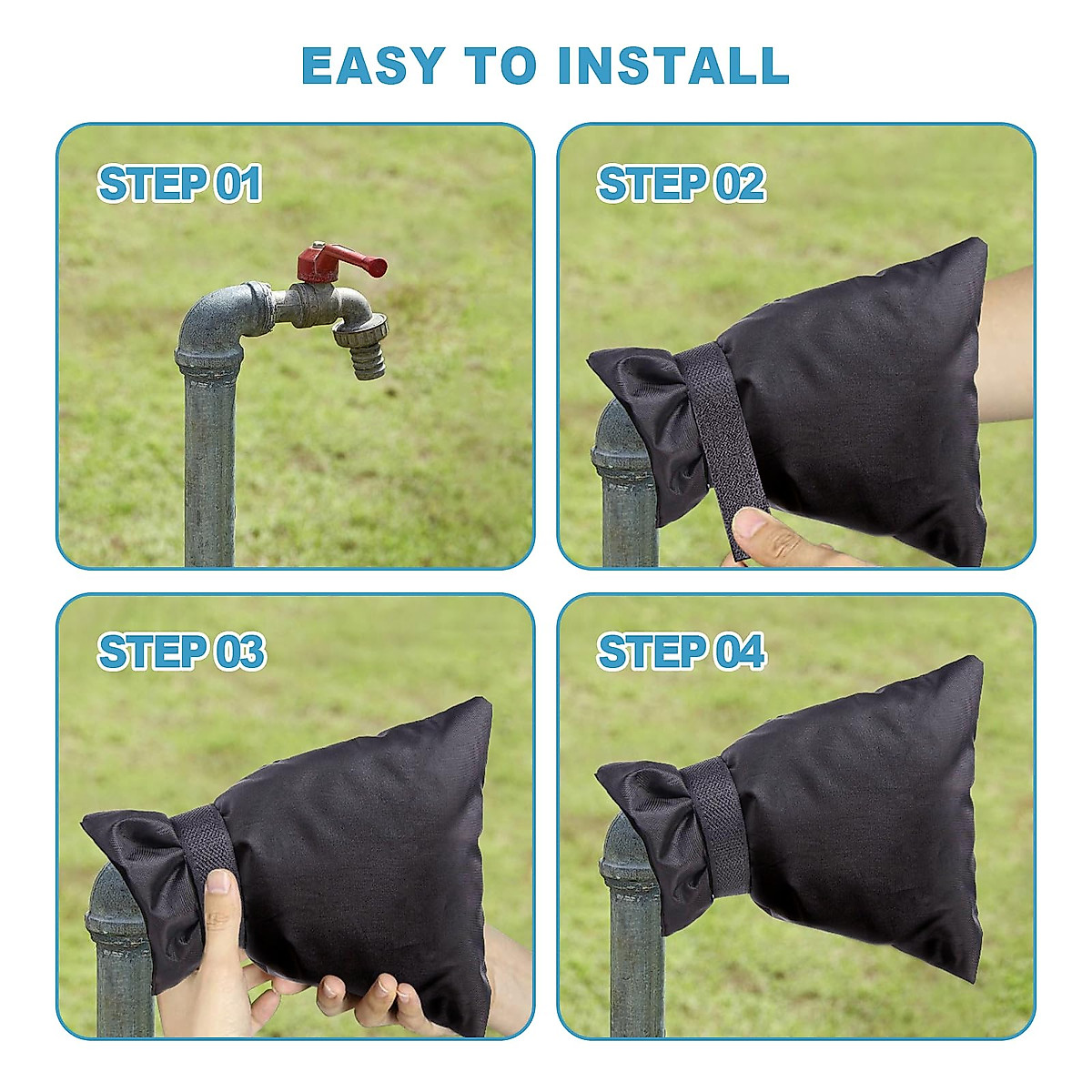 EASY TO INSTALL

STEP 01

STEP 02

STEP 03

STEP 04