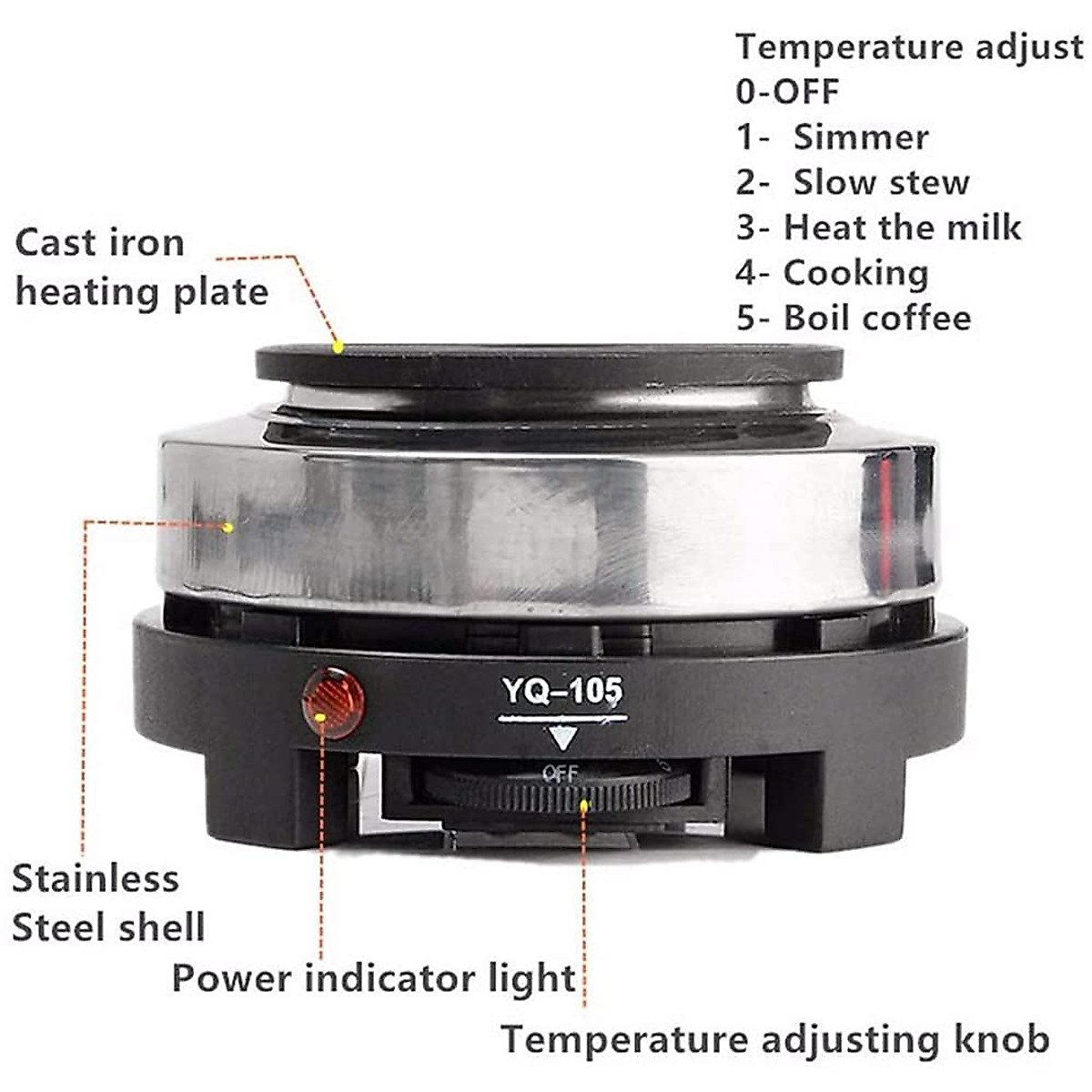 Temperature adjust
0-OFF
1- Simmer
2- Slow stew
3- Heat the milk
4- Cooking
5- Boil coffee

Cast iron heating plate

YQ-105

OFF

Stainless Steel shell

Power indicator light

Temperature adjusting knob