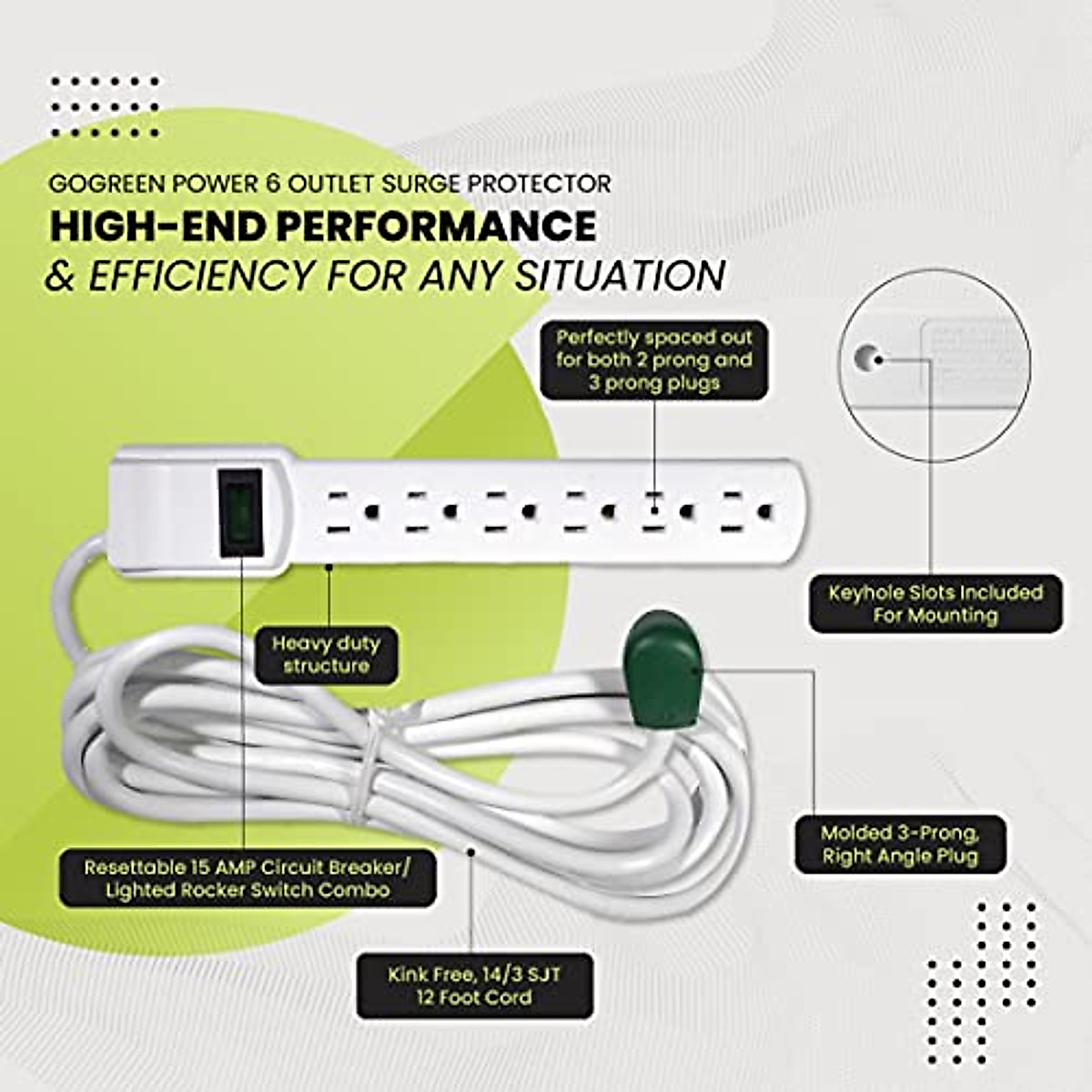 GOGREEN POWER 6 OUTLET SURGE PROTECTOR
HIGH-END PERFORMANCE
& EFFICIENCY FOR ANY SITUATION

Perfectly spaced out for both 2 prong and 3 prong plugs

Keyhole Slots Included For Mounting

Heavy duty structure

Molded 3-Prong, Right Angle Plug

Resettable 15 AMP Circuit Breaker/ Lighted Rocker Switch Combo

Kink Free, 14/3 SJT 12 Foot Cord