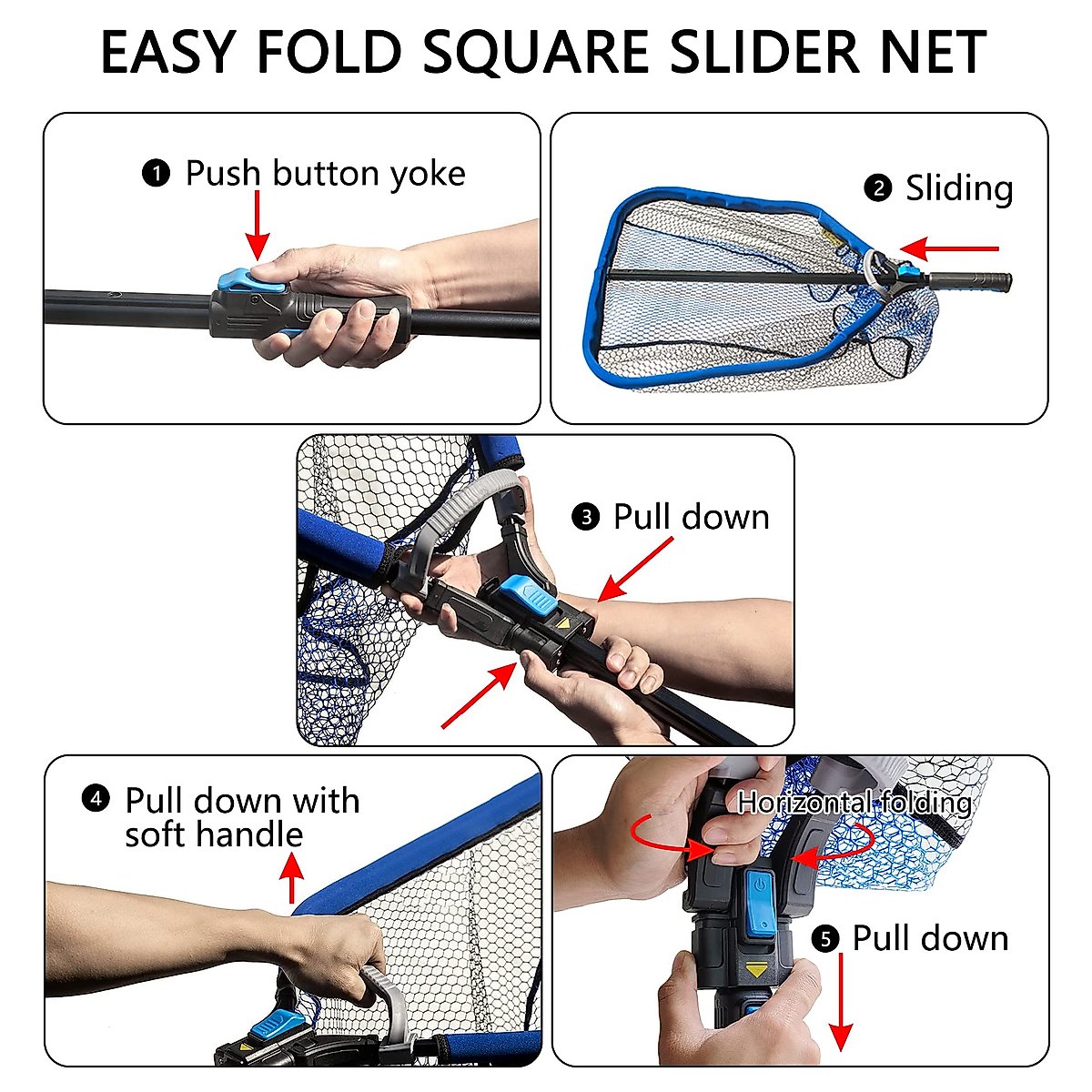 EASY FOLD SQUARE SLIDER NET

❶ Push button yoke

❷ Sliding

❸ Pull down

❹ Pull down with soft handle

Horizontal folding

❺ Pull down