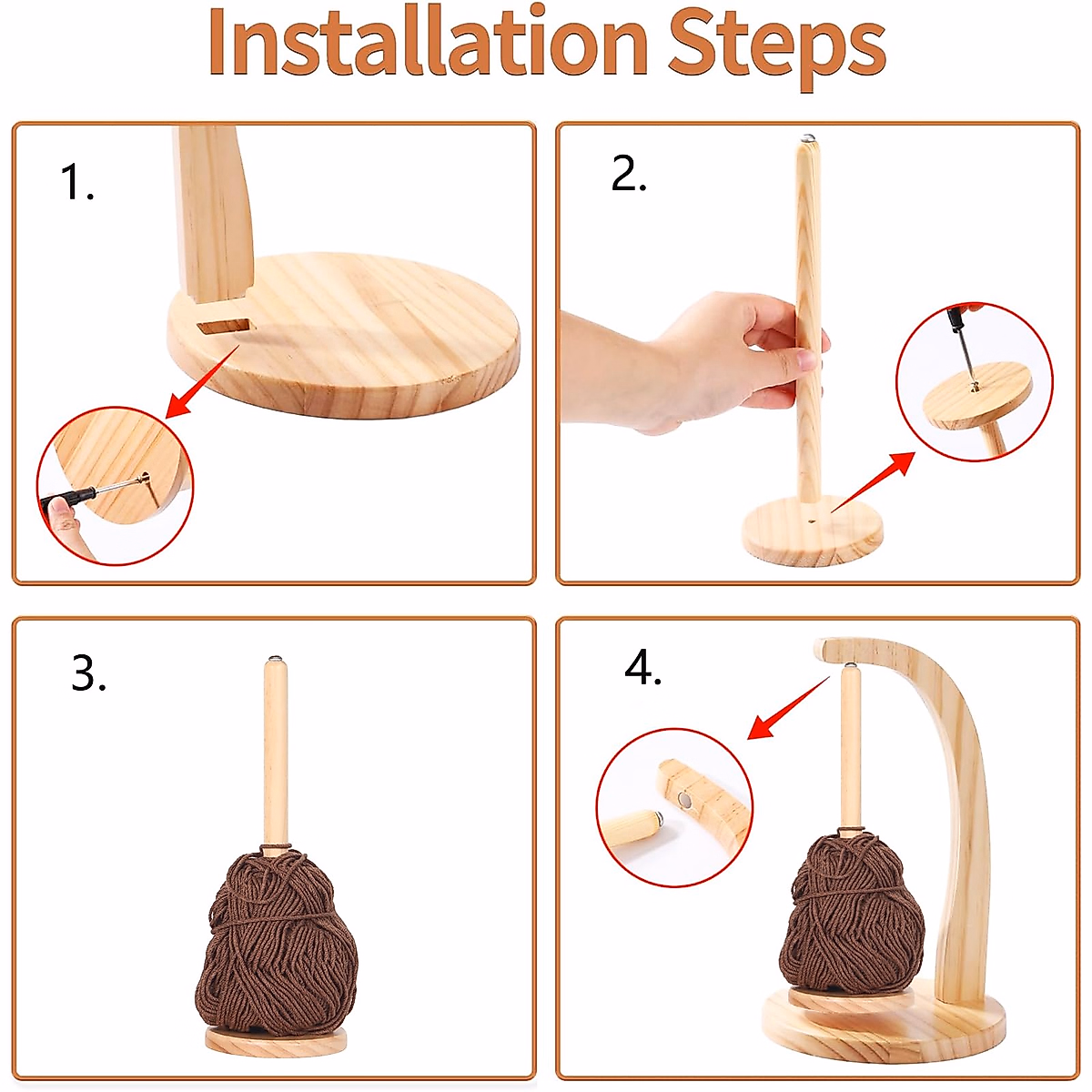 Installation Steps

1.

2.

3.

4.