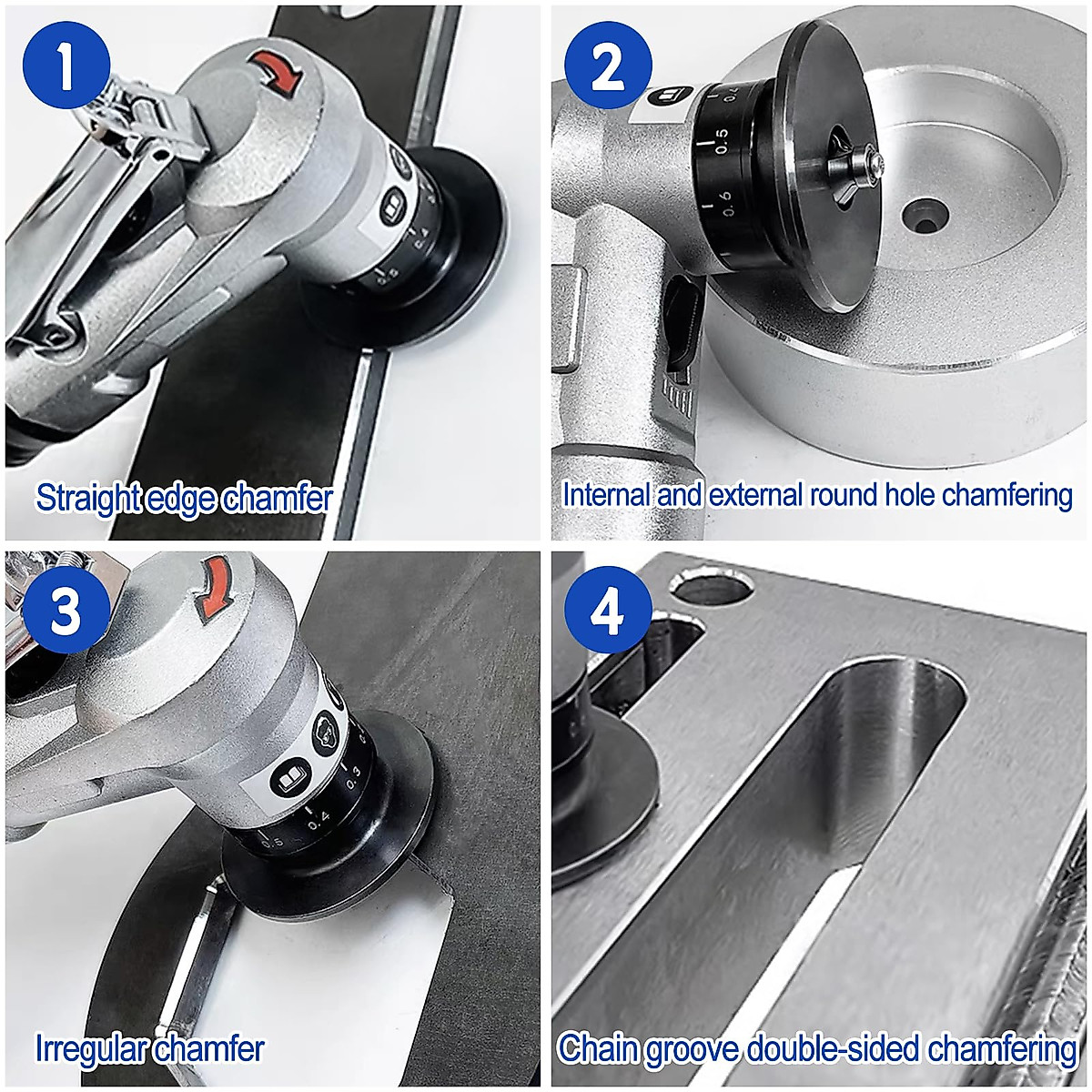 1

0.4
0.5

Straight edge chamfer

2

0.5
0.6

Internal and external round hole chamfering

3

0.3
0.4
0.5

Irregular chamfer

4

Chain groove double-sided chamfering