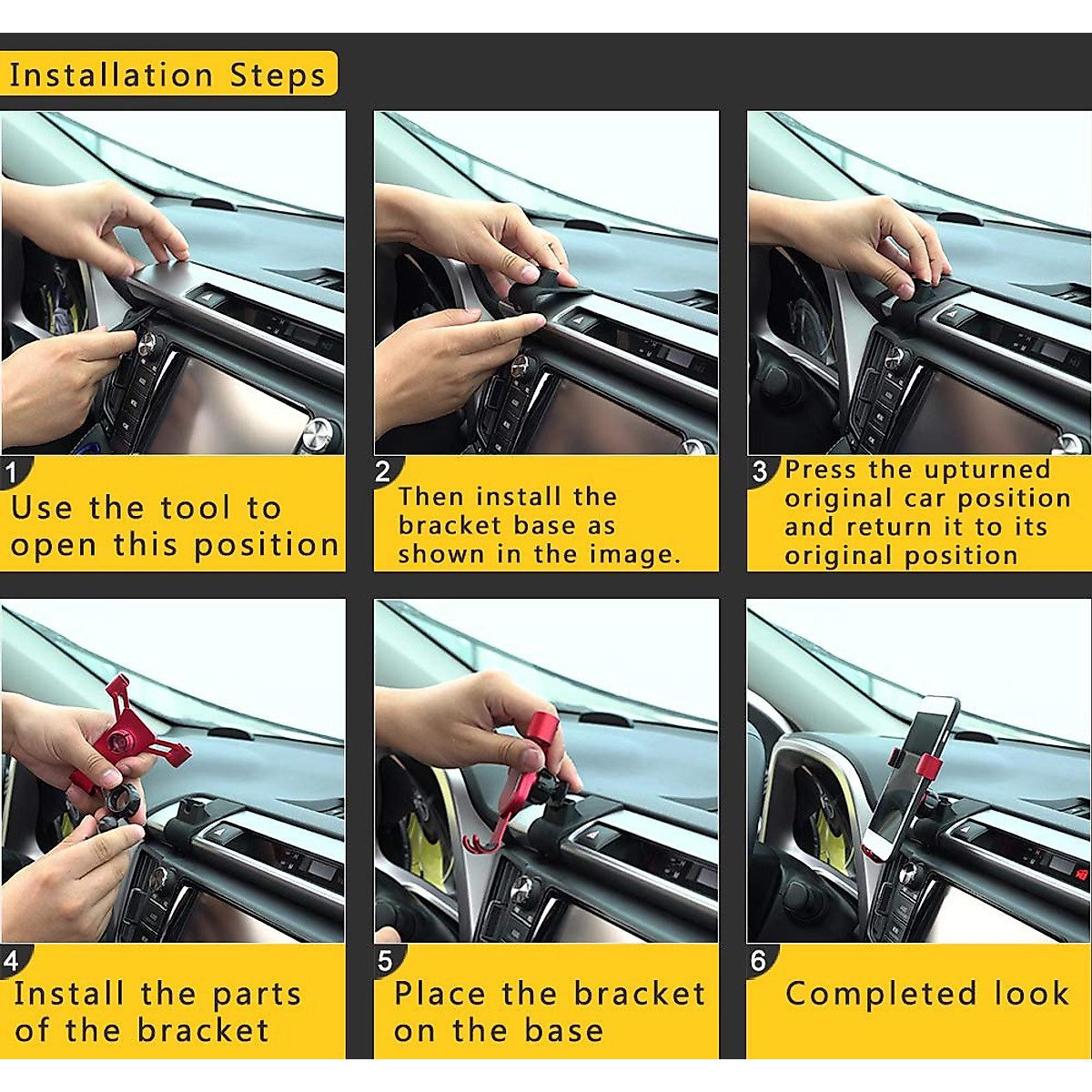 Installation Steps

1
Use the tool to open this position

2
Then install the bracket base as shown in the image.

3
Press the upturned original car position and return it to its original position

4
Install the parts of the bracket

5
Place the bracket on the base

6
Completed look