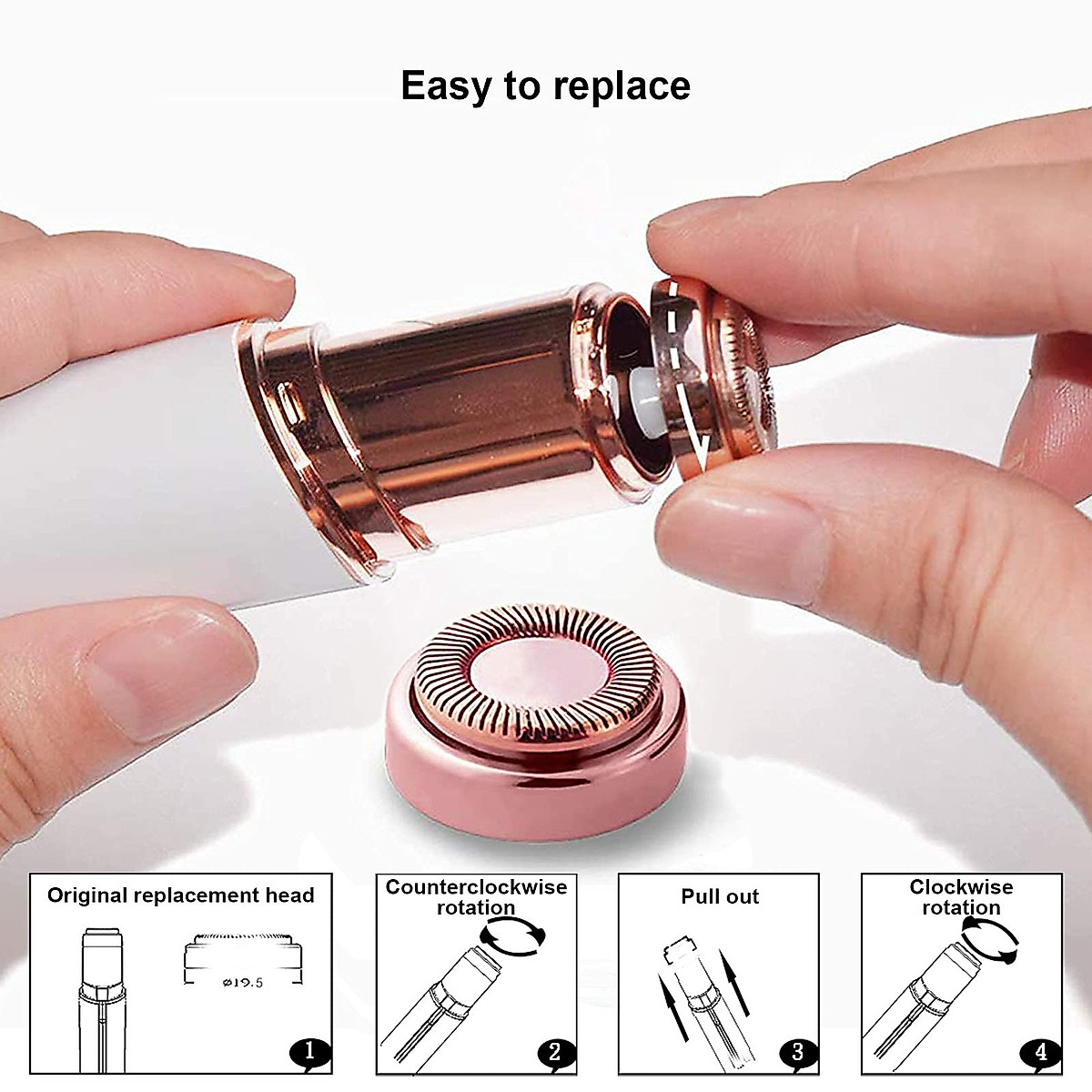 Easy to replace

Original replacement head

ø19.5

1

Counterclockwise rotation

2

Pull out

3

Clockwise rotation

4