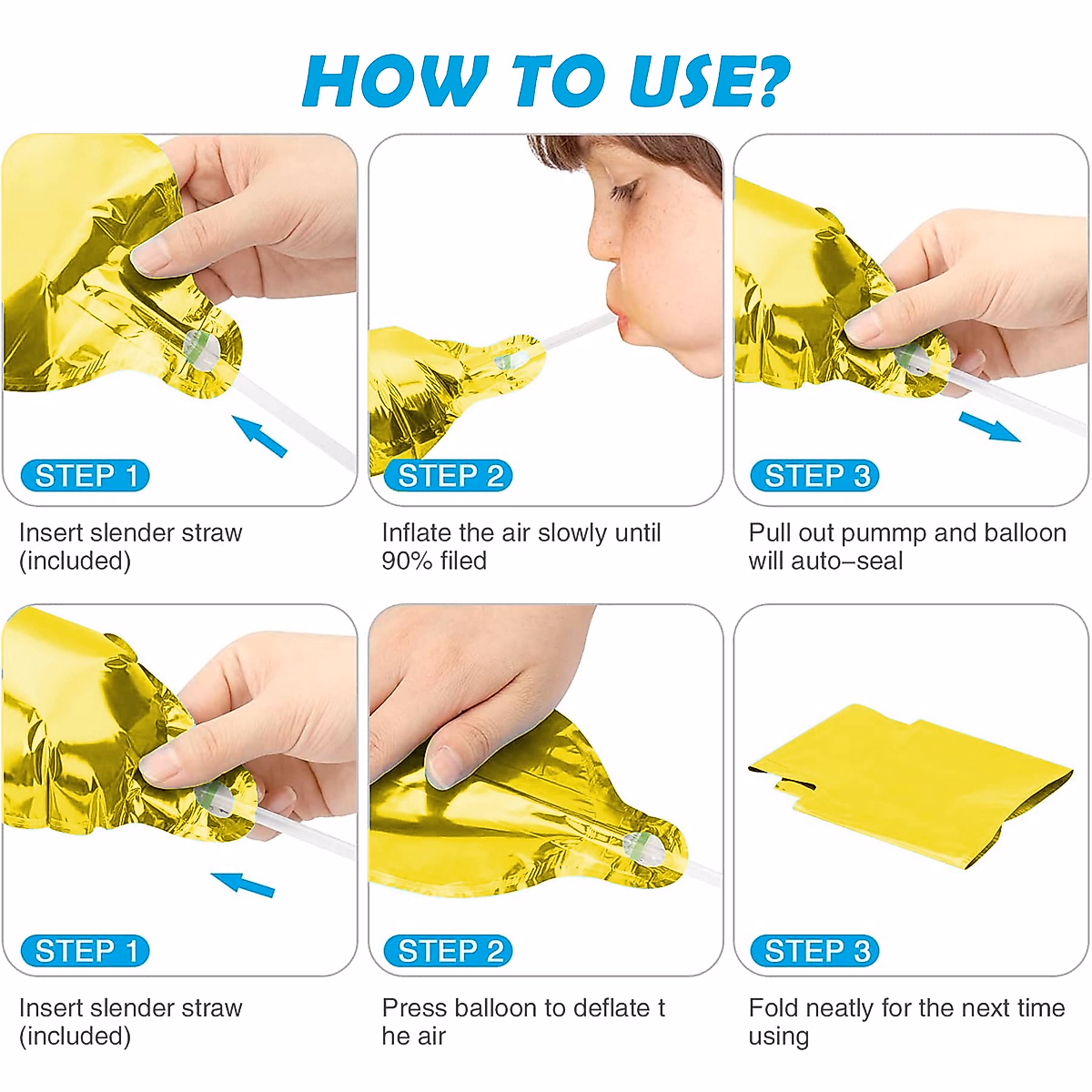 HOW TO USE?

STEP 1

Insert slender straw (included)

STEP 2

Inflate the air slowly until 90% filed

STEP 3

Pull out pummp and balloon will auto–seal

STEP 1

Insert slender straw (included)

STEP 2

Press balloon to deflate t he air

STEP 3

Fold neatly for the next time using