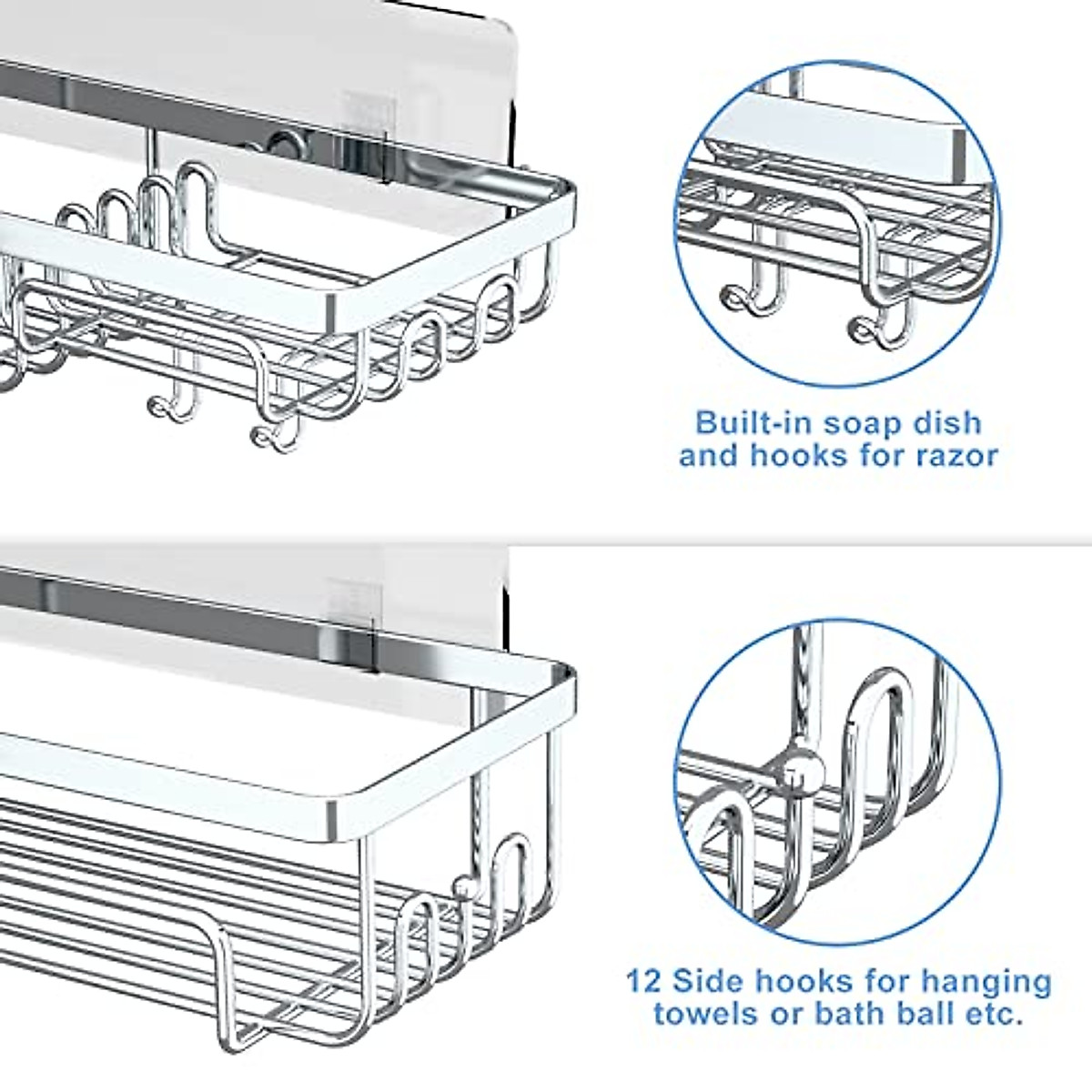 Built-in soap dish and hooks for razor

12 Side hooks for hanging towels or bath ball etc.