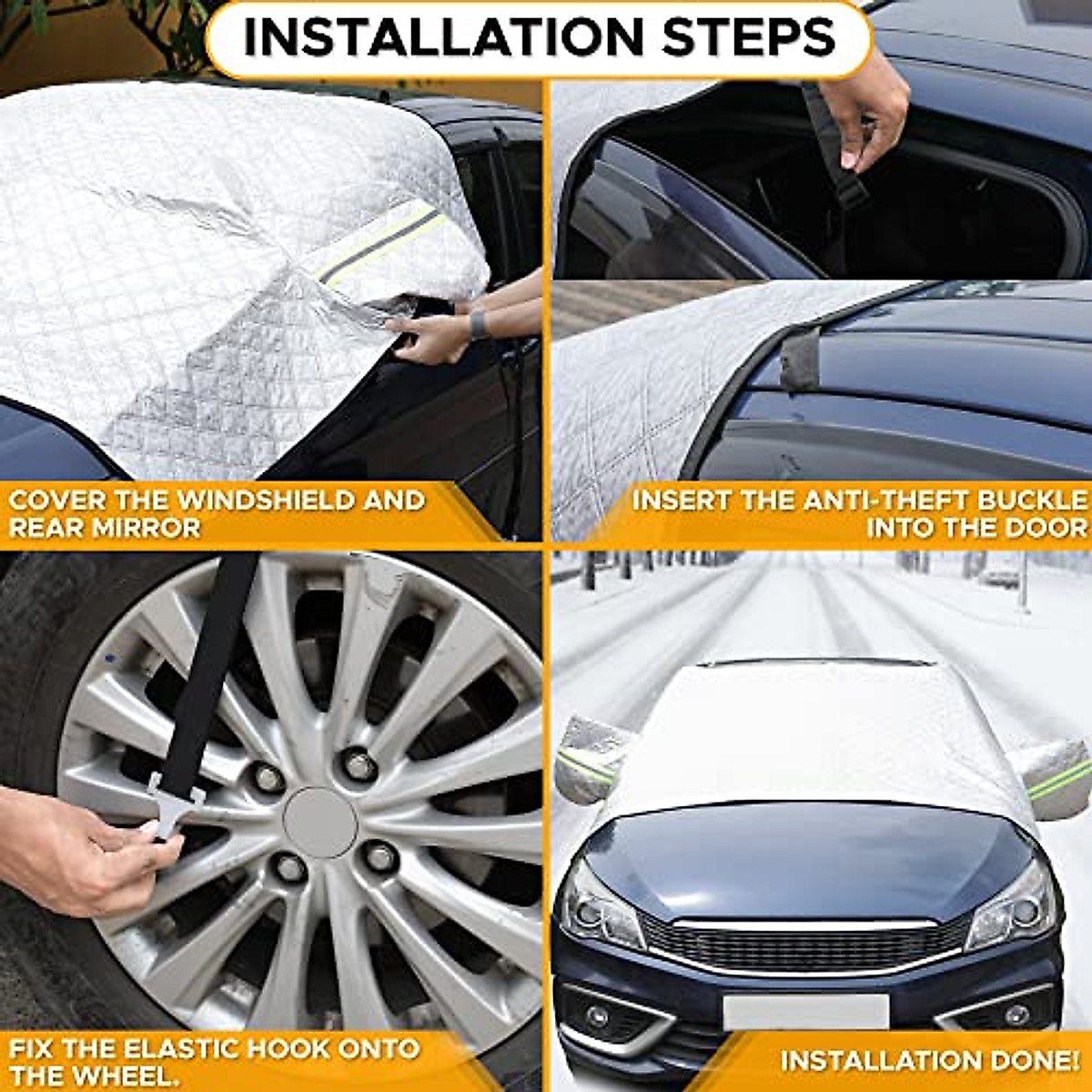 INSTALLATION STEPS

COVER THE WINDSHIELD AND REAR MIRROR

INSERT THE ANTI-THEFT BUCKLE INTO THE DOOR

FIX THE ELASTIC HOOK ONTO THE WHEEL.

INSTALLATION DONE!