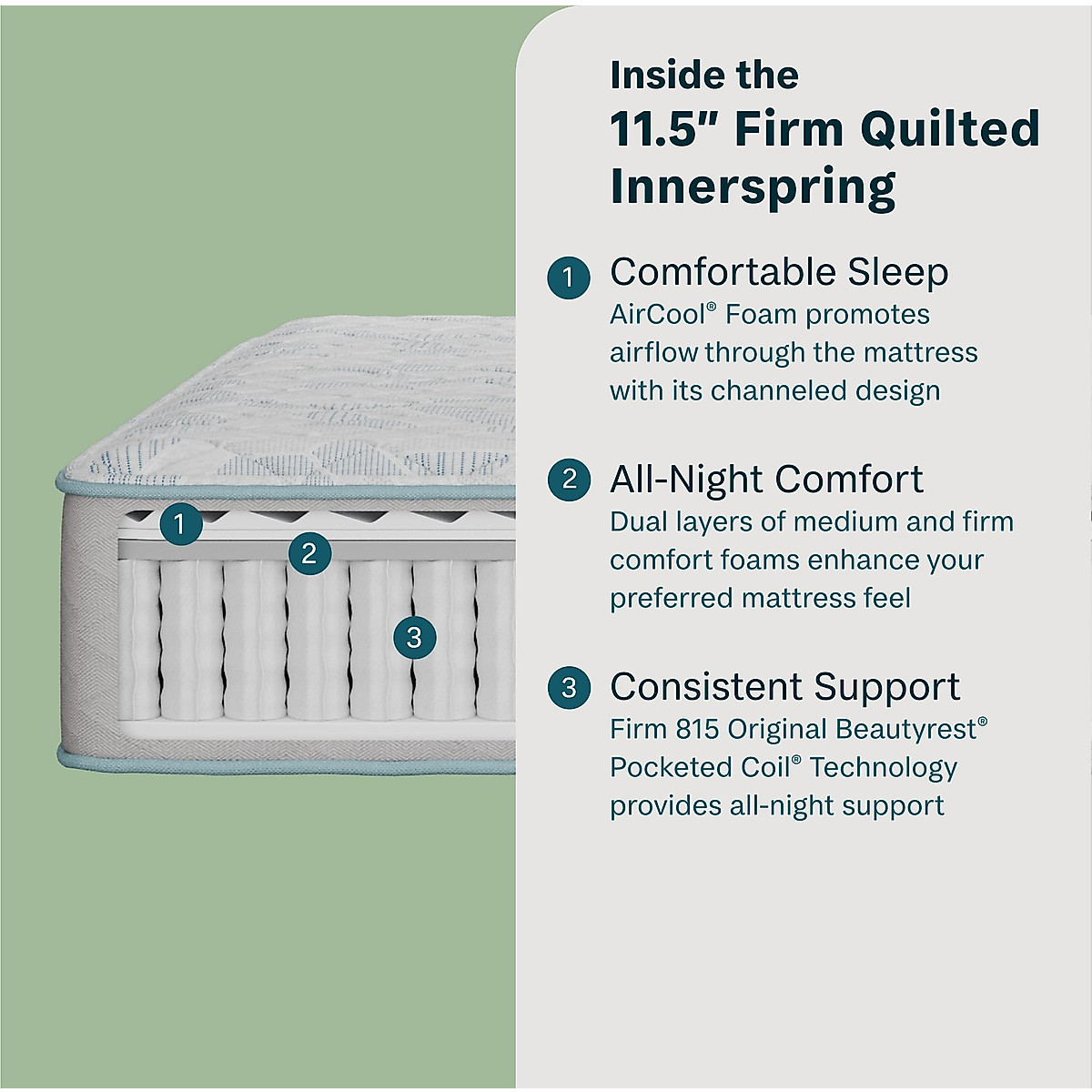 1
2
3

Inside the
11.5" Firm Quilted Innerspring

1 Comfortable Sleep
AirCool® Foam promotes airflow through the mattress with its channeled design

2 All-Night Comfort
Dual layers of medium and firm comfort foams enhance your preferred mattress feel

3 Consistent Support
Firm 815 Original Beautyrest® Pocketed Coil® Technology provides all-night support