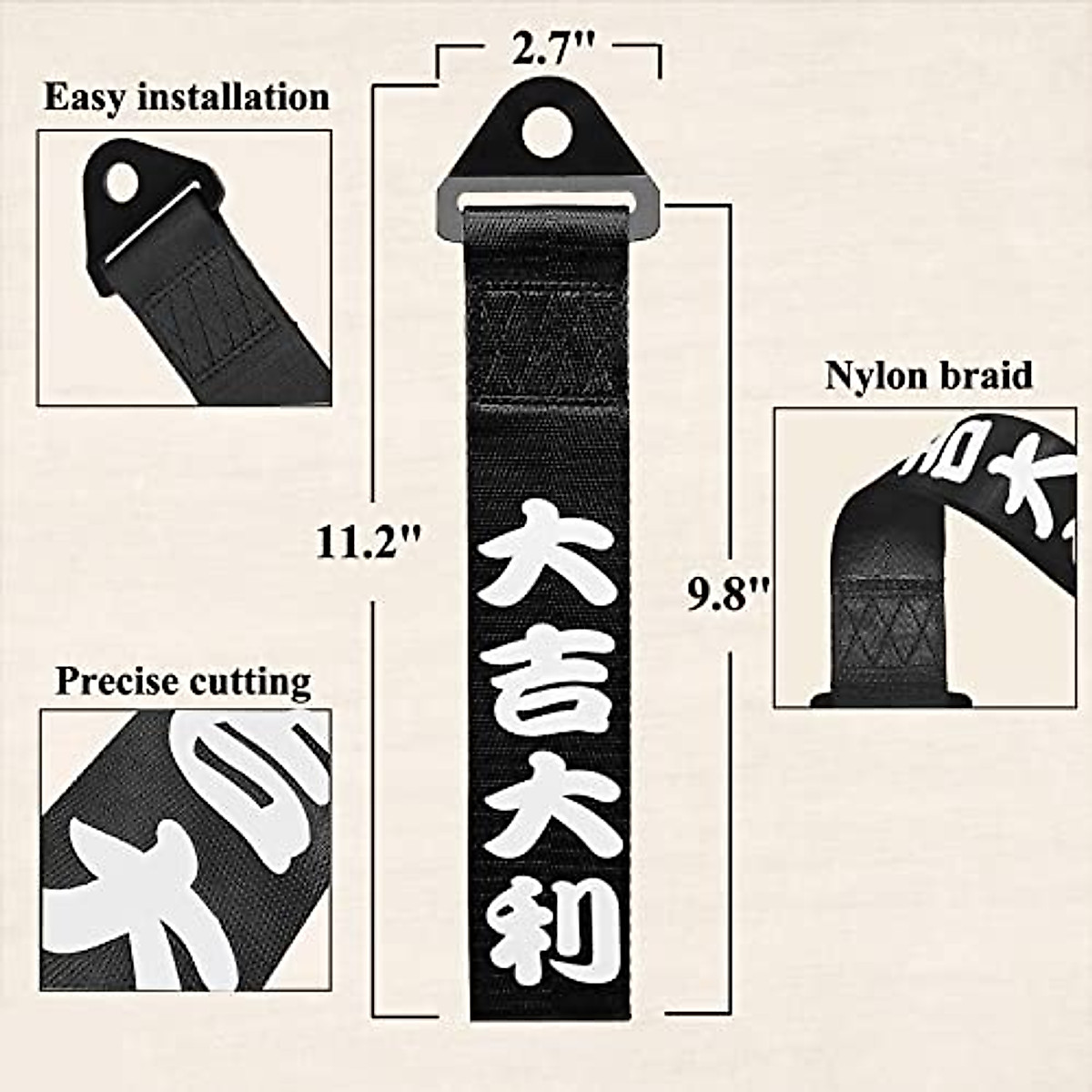 2.7"

Easy installation

11.2"

大吉大利

9.8"

Nylon braid

Precise cutting