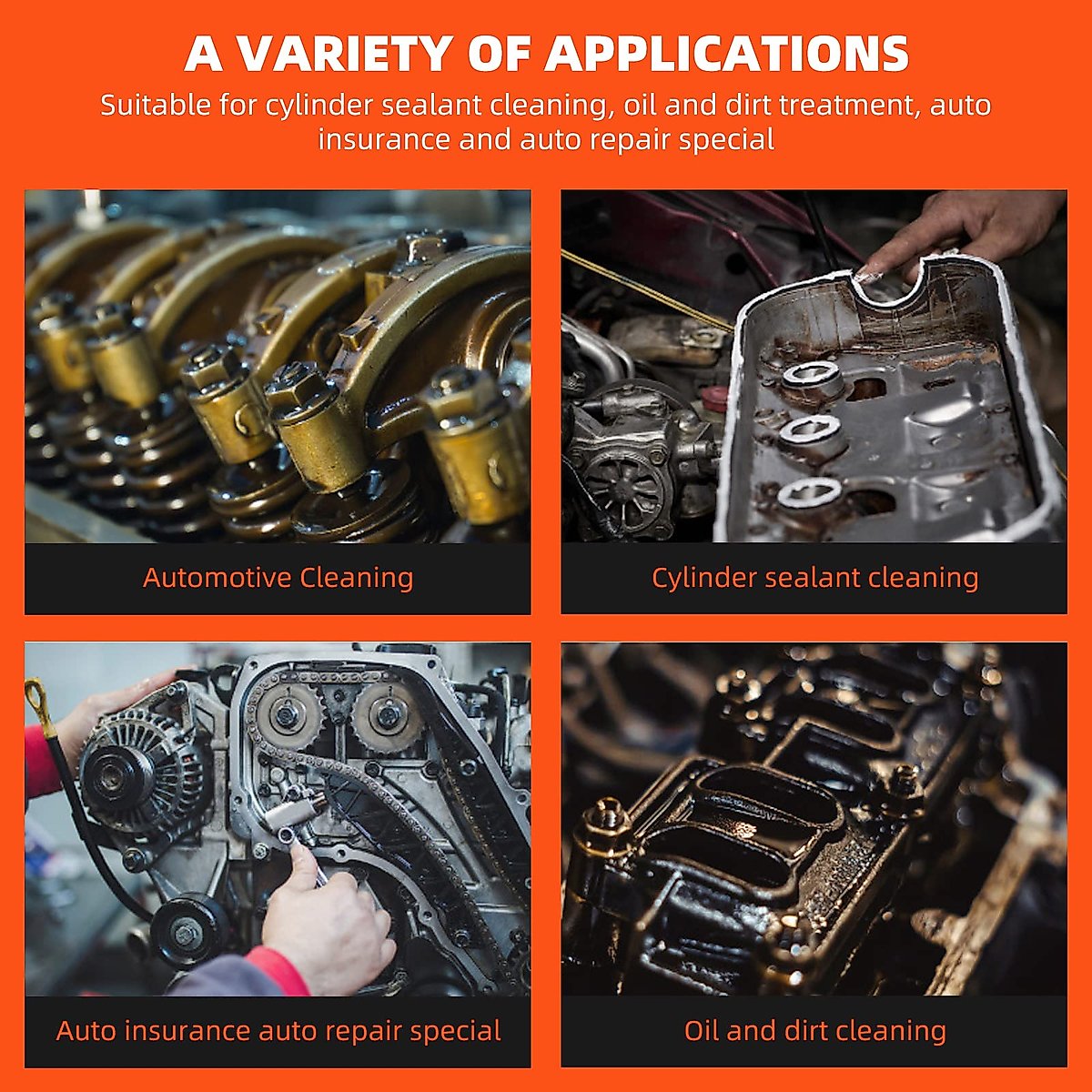 A VARIETY OF APPLICATIONS

Suitable for cylinder sealant cleaning, oil and dirt treatment, auto insurance and auto repair special

Automotive Cleaning

Cylinder sealant cleaning

Auto insurance auto repair special

Oil and dirt cleaning