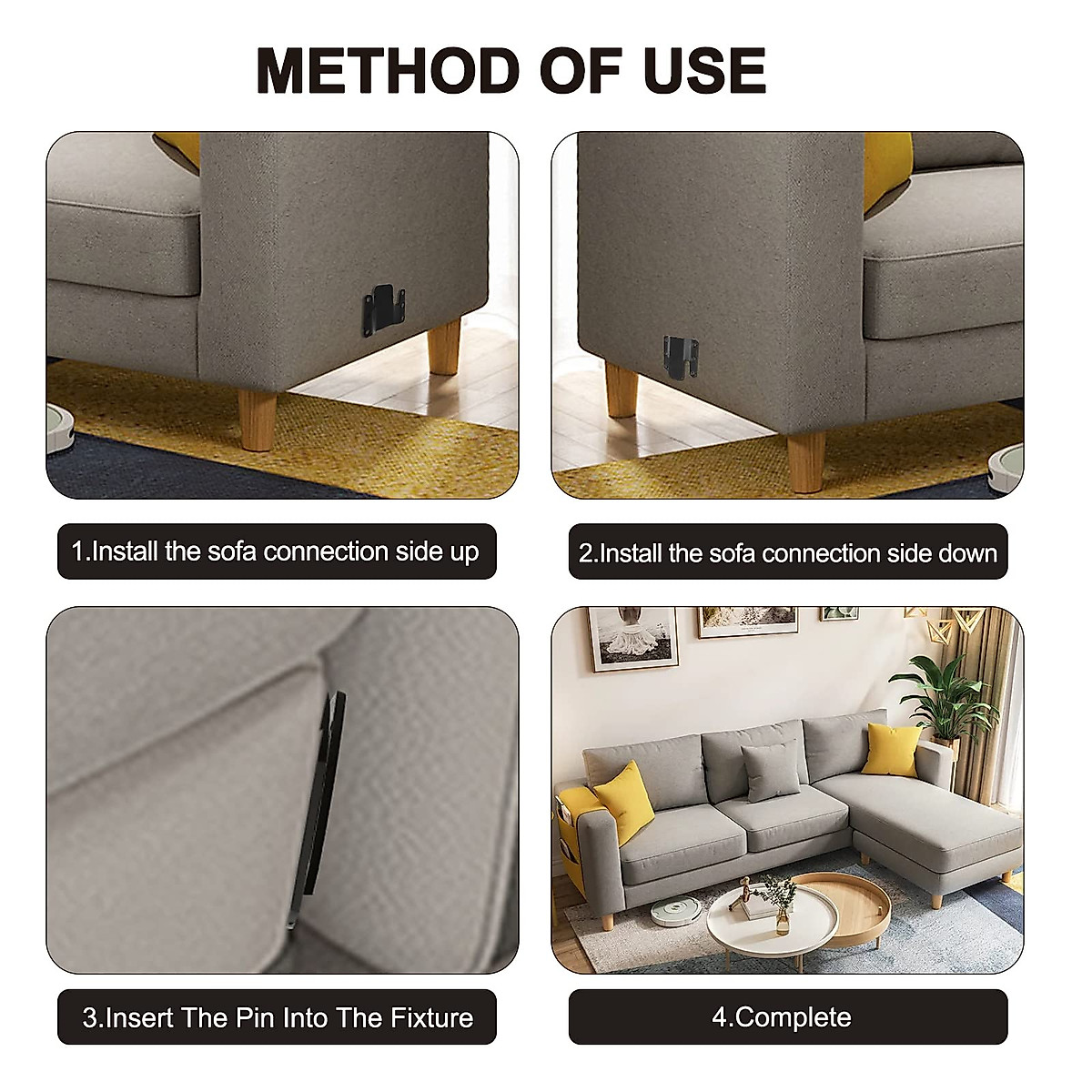 METHOD OF USE

1.Install the sofa connection side up

2.Install the sofa connection side down

3.Insert The Pin Into The Fixture

4.Complete