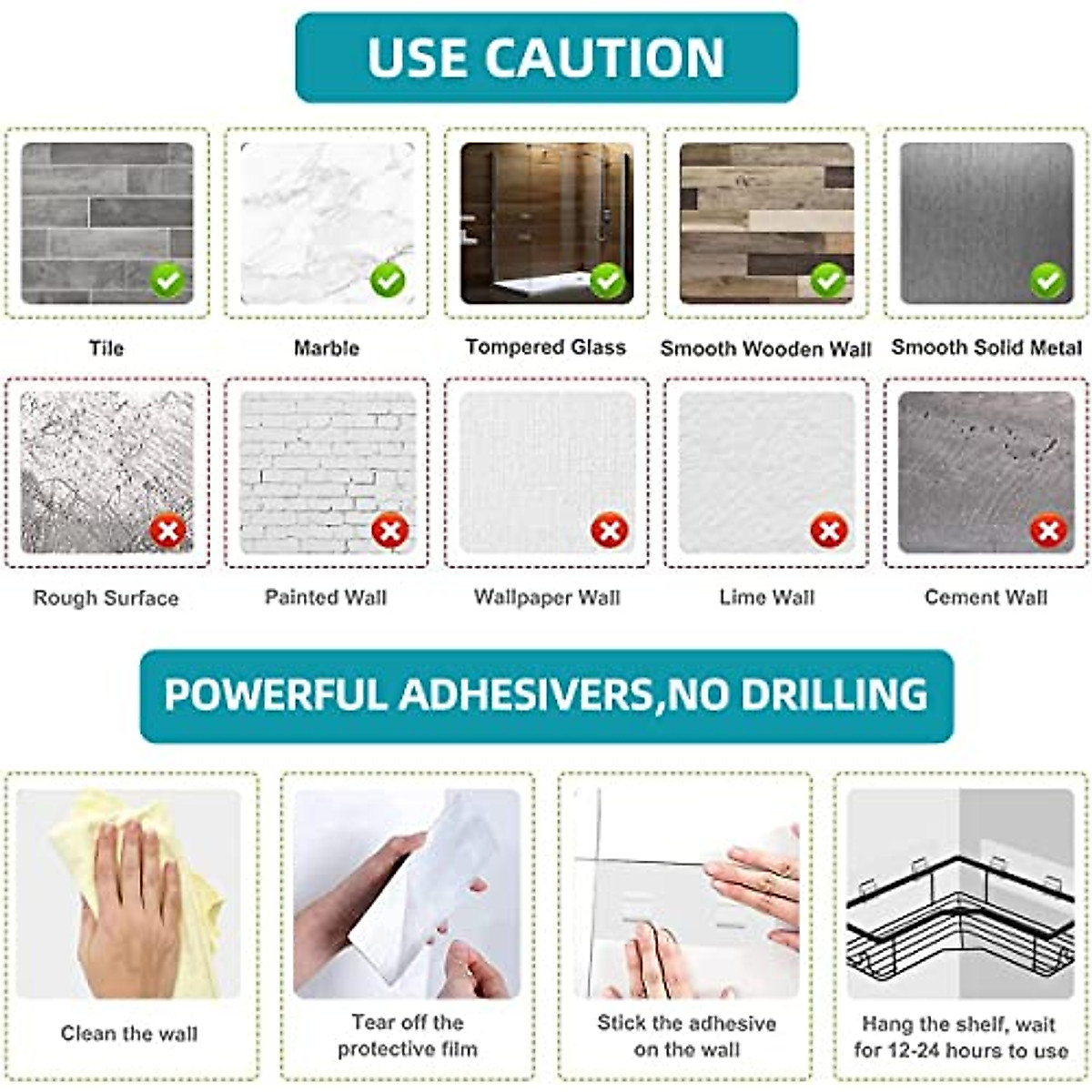 USE CAUTION

Tile

Marble

Tompered Glass

Smooth Wooden Wall

Smooth Solid Metal

Rough Surface

Painted Wall

Wallpaper Wall

Lime Wall

Cement Wall

POWERFUL ADHESIVERS,NO DRILLING

Clean the wall

Tear off the protective film

Stick the adhesive on the wall

Hang the shelf, wait for 12-24 hours to use