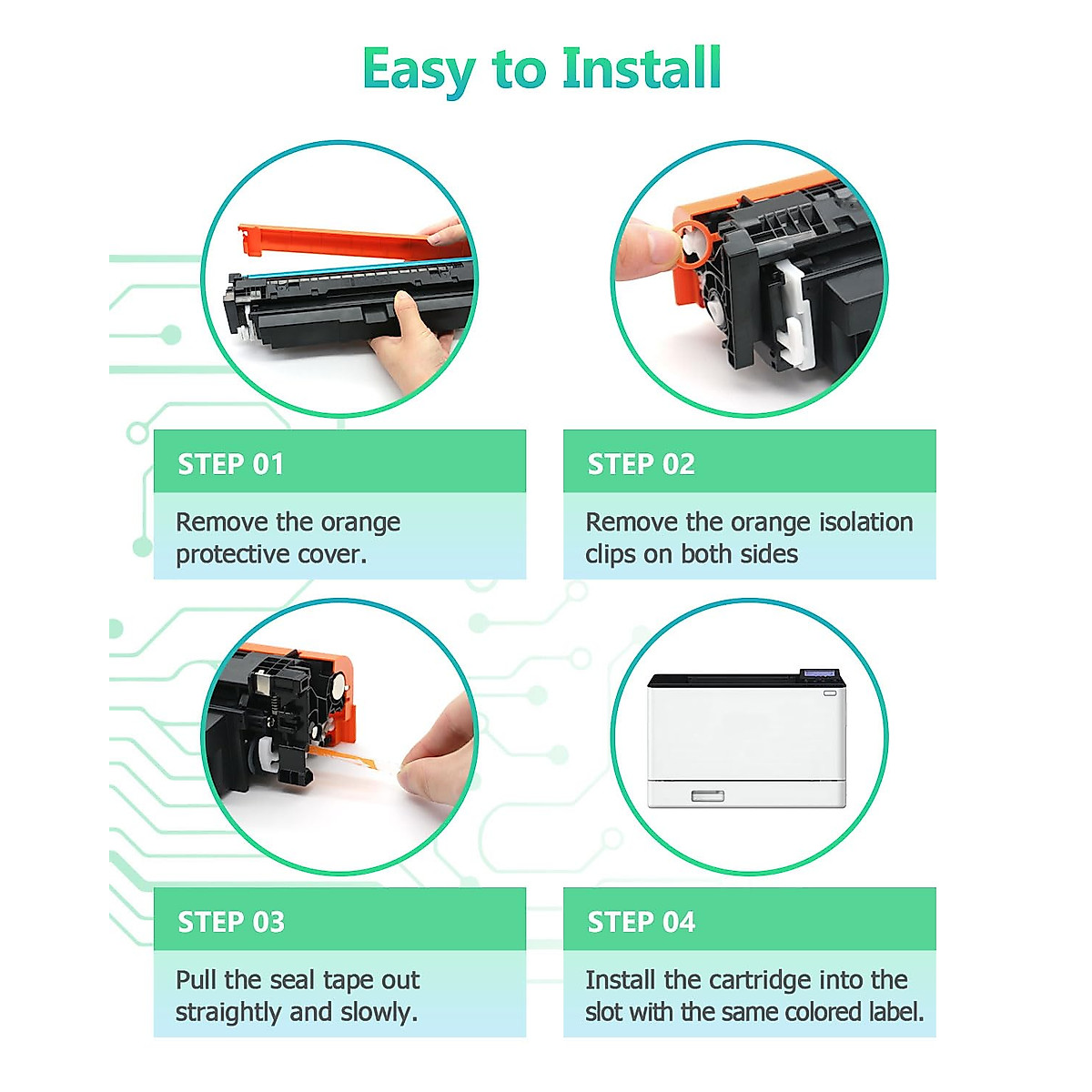 Easy to Install

STEP 01

Remove the orange protective cover.

STEP 02

Remove the orange isolation clips on both sides

STEP 03

Pull the seal tape out straightly and slowly.

STEP 04

Install the cartridge into the slot with the same colored label.