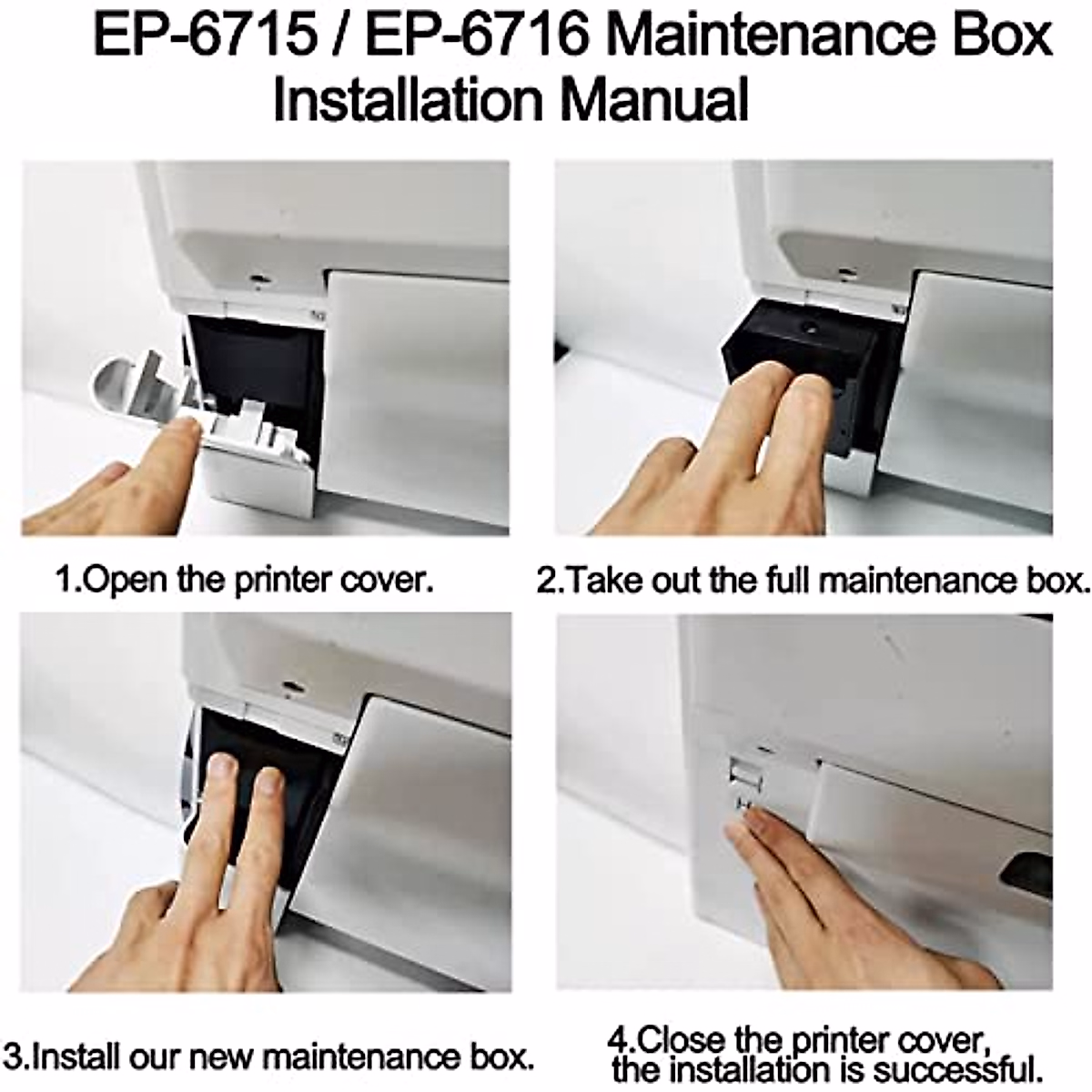 EP-6715 / EP-6716 Maintenance Box Installation Manual

1.Open the printer cover.

2.Take out the full maintenance box.

3.Install our new maintenance box.

4.Close the printer cover, the installation is successful.